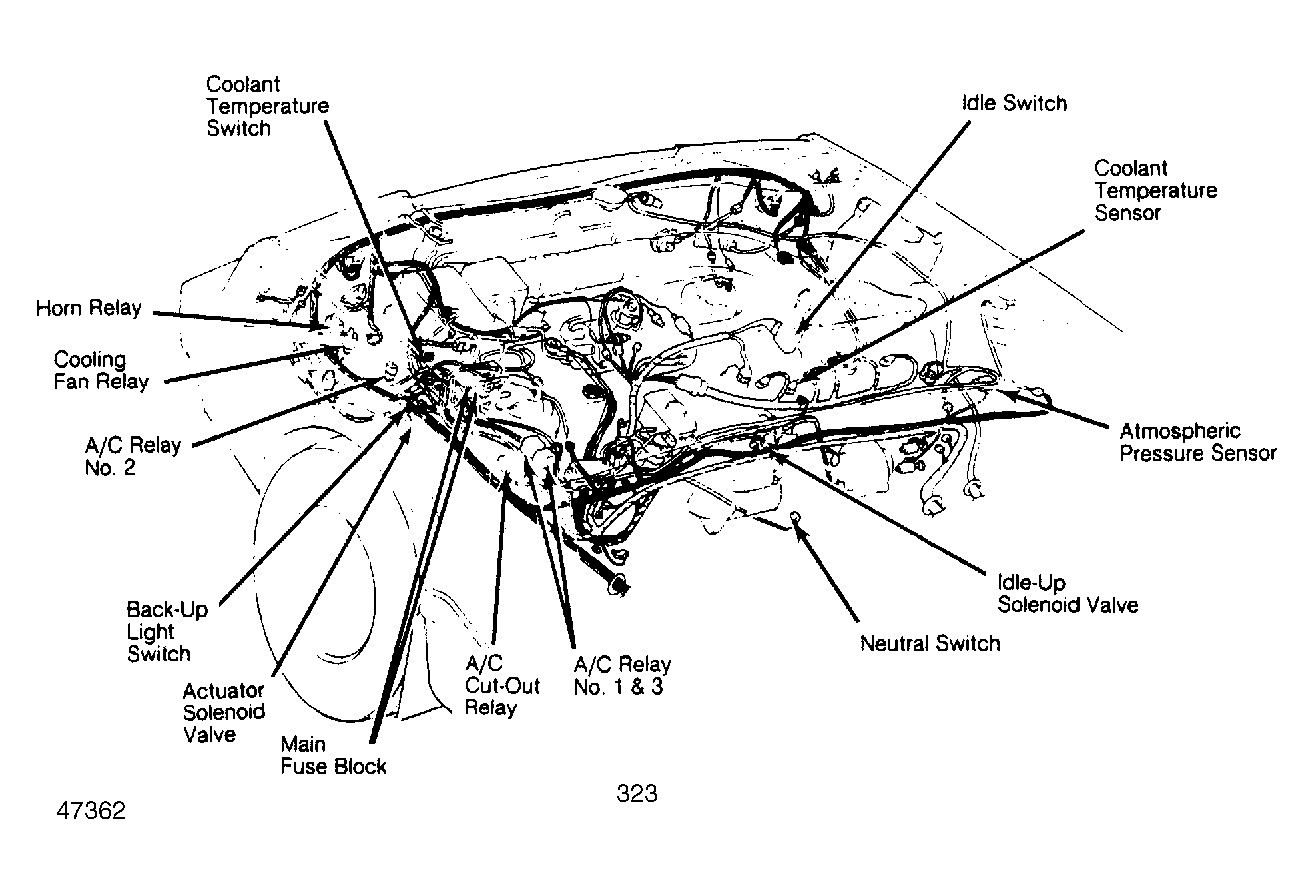 Coolant Temperature Switch

Idle Switch

Coolant Temperature Sensor

Horn Relay

Cooling Fan Relay

A/C Relay No. 2

Atmospheric Pressure Sensor

Idle-Up Solenoid Valve

Neutral Switch

Back-Up Light Switch

Actuator Solenoid Valve

Main Fuse Block

A/C Cut-Out Relay

A/C Relay No. 1 & 3

323

47362