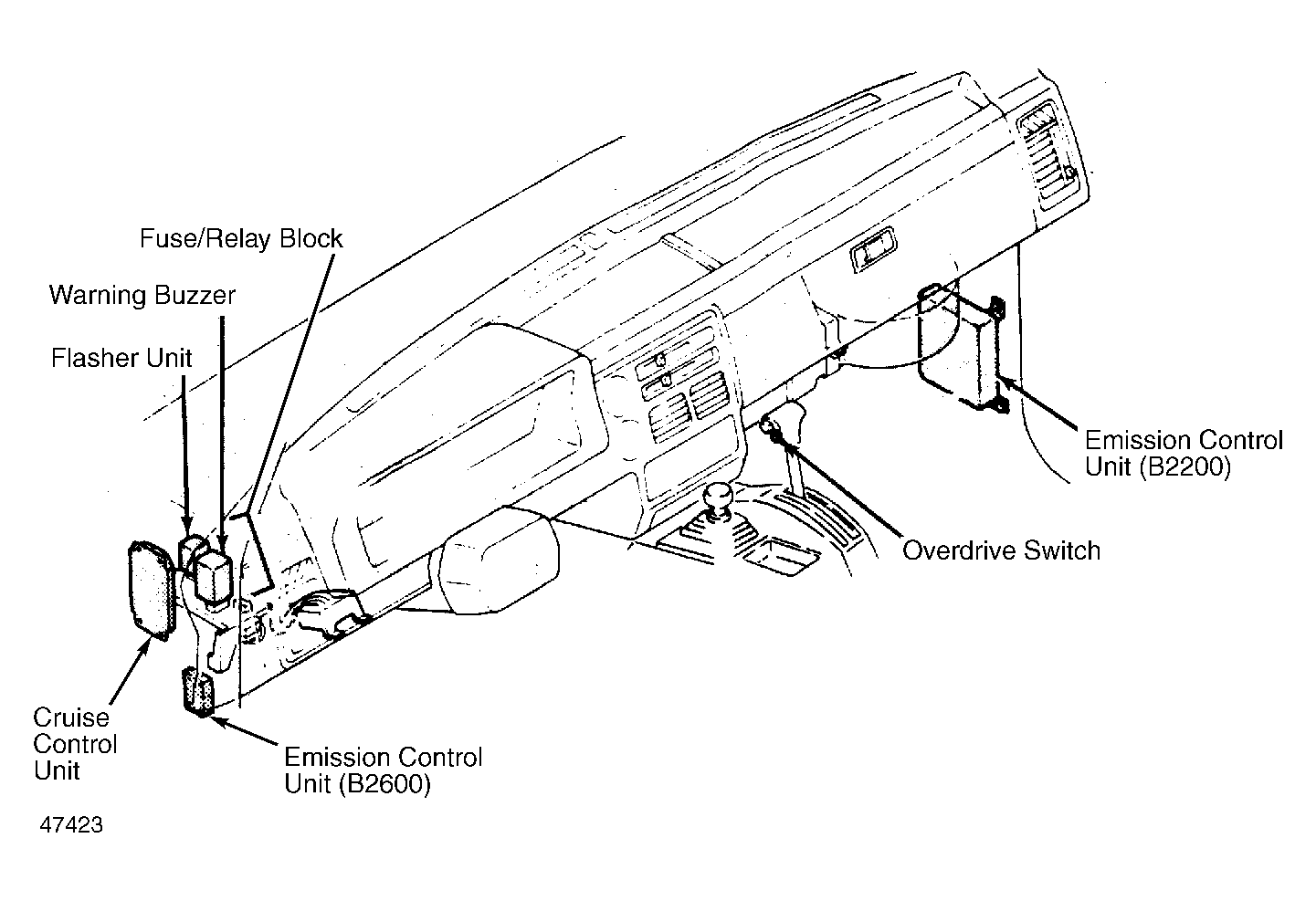 Fuse/Relay Block

Warning Buzzer

Flasher Unit

Emission Control Unit (B2200)

Overdrive Switch

Cruise Control Unit

Emission Control Unit (B2600)

47423