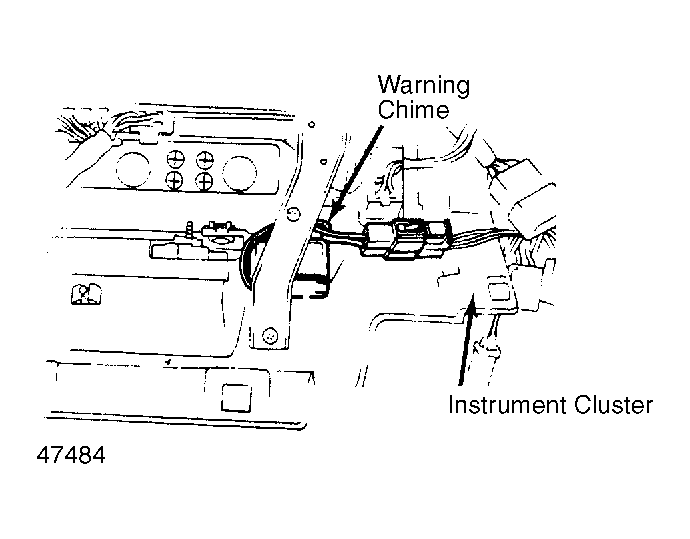 Warning Chime

Instrument Cluster

47484