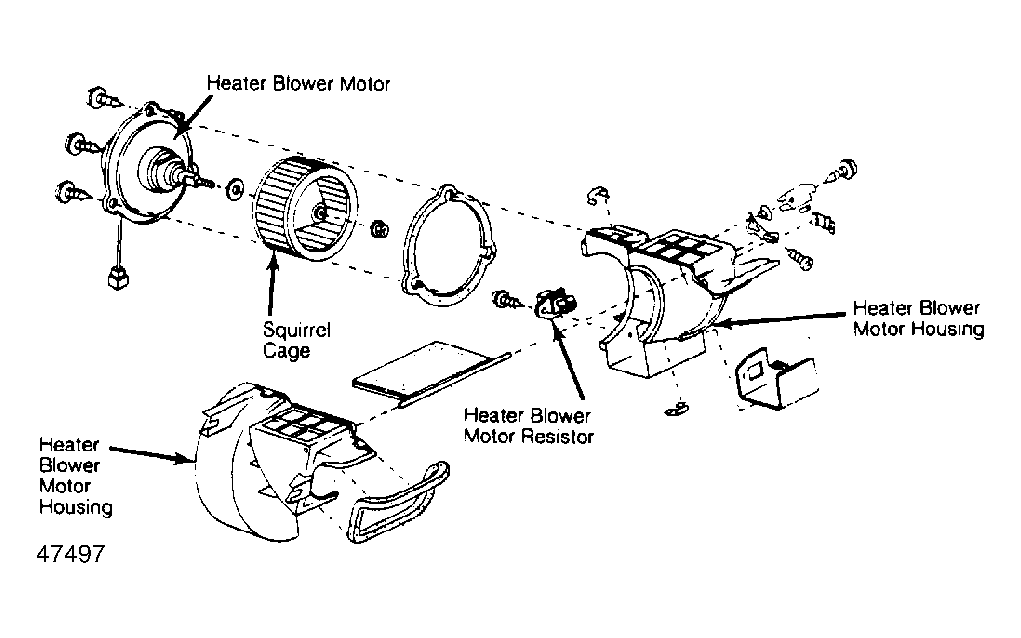 Heater Blower Motor

Squirrel Cage

Heater Blower Motor Housing

Heater Blower Motor Resistor

Heater Blower Motor Housing

47497