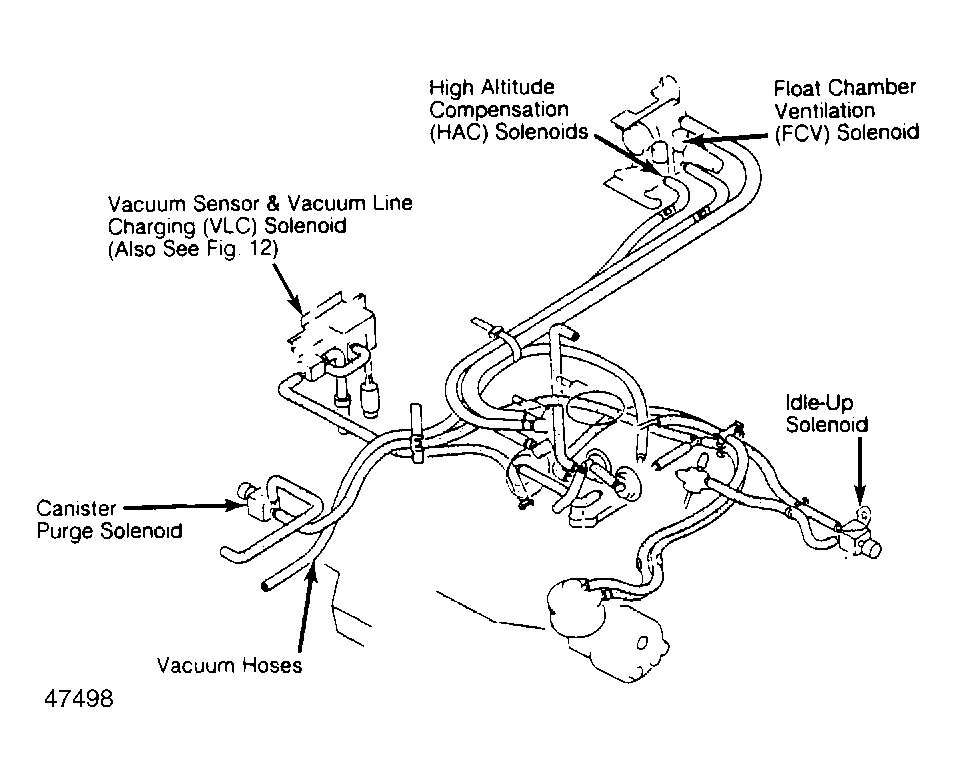 High Altitude Compensation (HAC) Solenoids

Float Chamber Ventilation (FCV) Solenoid

Vacuum Sensor & Vacuum Line Charging (VLC) Solenoid (Also See Fig. 12)

Idle-Up Solenoid

Canister Purge Solenoid

Vacuum Hoses

47498