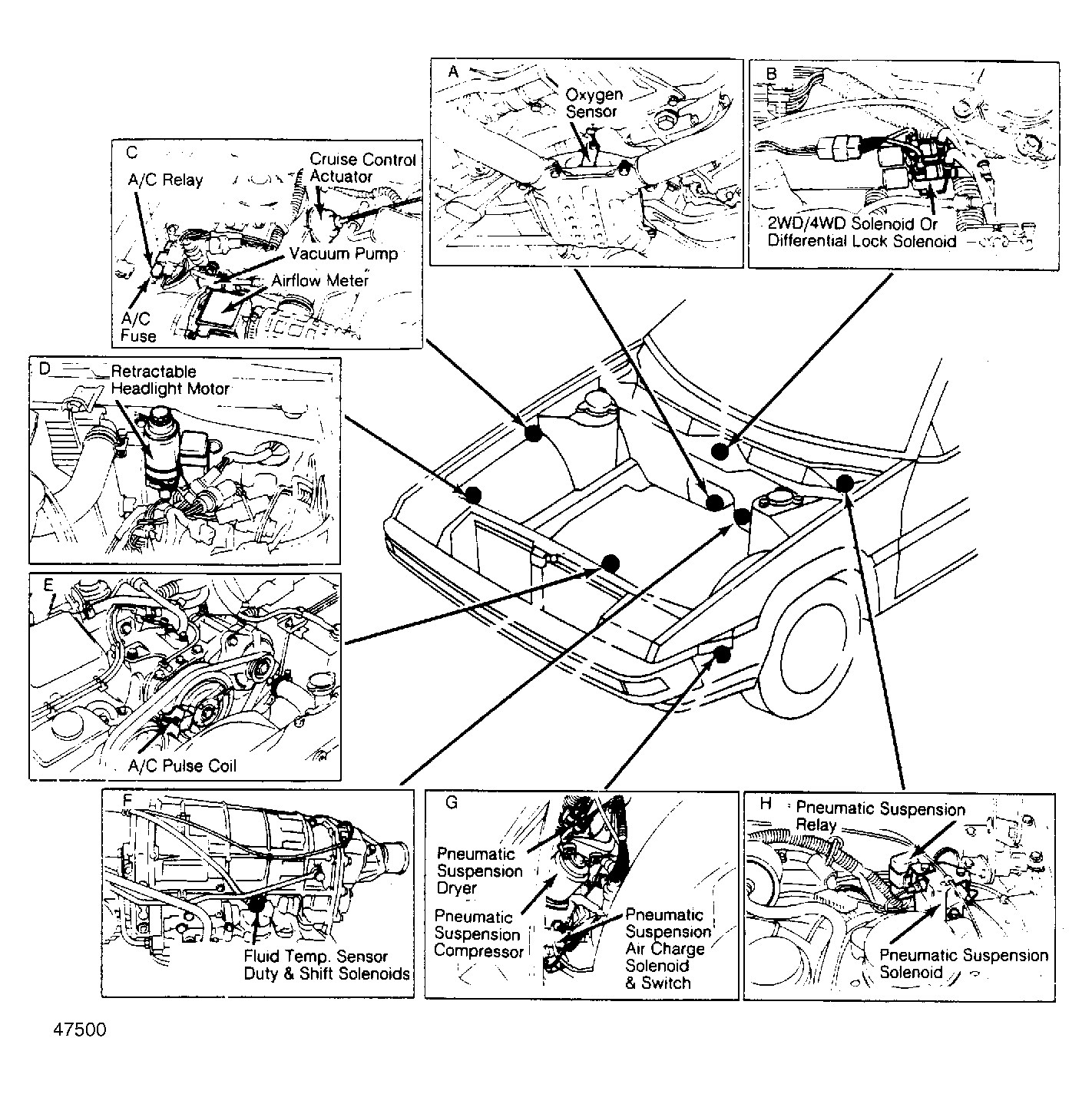 A
Oxygen Sensor

B
2WD/4WD Solenoid Or Differential Lock Solenoid

C
A/C Relay
Cruise Control Actuator
Vacuum Pump
Airflow Meter
A/C Fuse

D
Retractable Headlight Motor

E
A/C Pulse Coil

F
Fluid Temp. Sensor Duty & Shift Solenoids

G
Pneumatic Suspension Dryer
Pneumatic Suspension Compressor
Pneumatic Suspension Air Charge Solenoid & Switch

H
Pneumatic Suspension Relay
Pneumatic Suspension Solenoid

47500