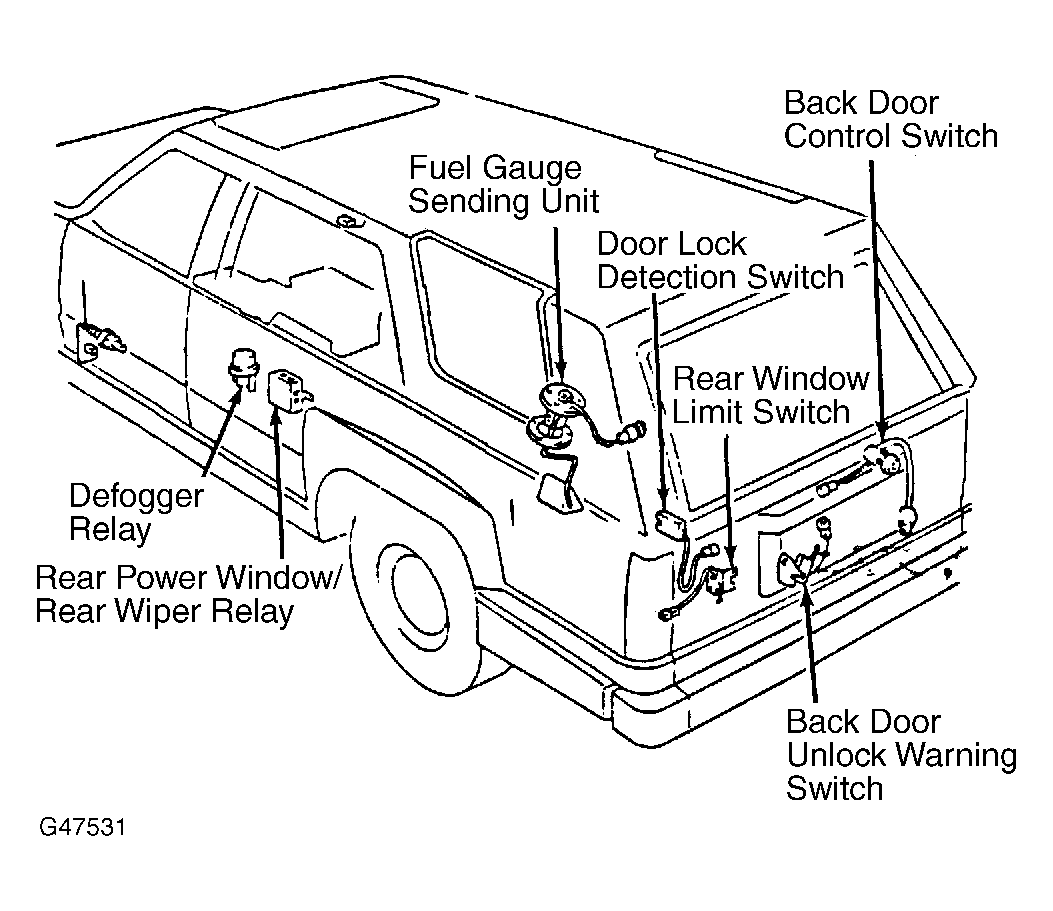 Back Door Control Switch

Fuel Gauge Sending Unit

Door Lock Detection Switch

Rear Window Limit Switch

Defogger Relay

Rear Power Window/ Rear Wiper Relay

Back Door Unlock Warning Switch

G47531