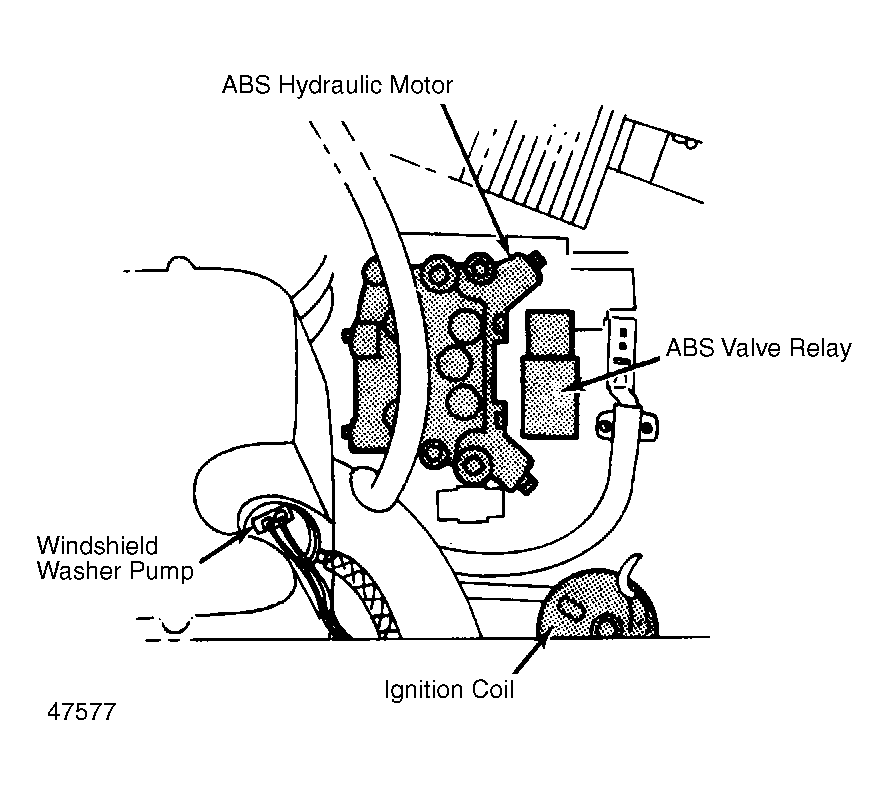 ABS Hydraulic Motor

ABS Valve Relay

Windshield Washer Pump

Ignition Coil

47577