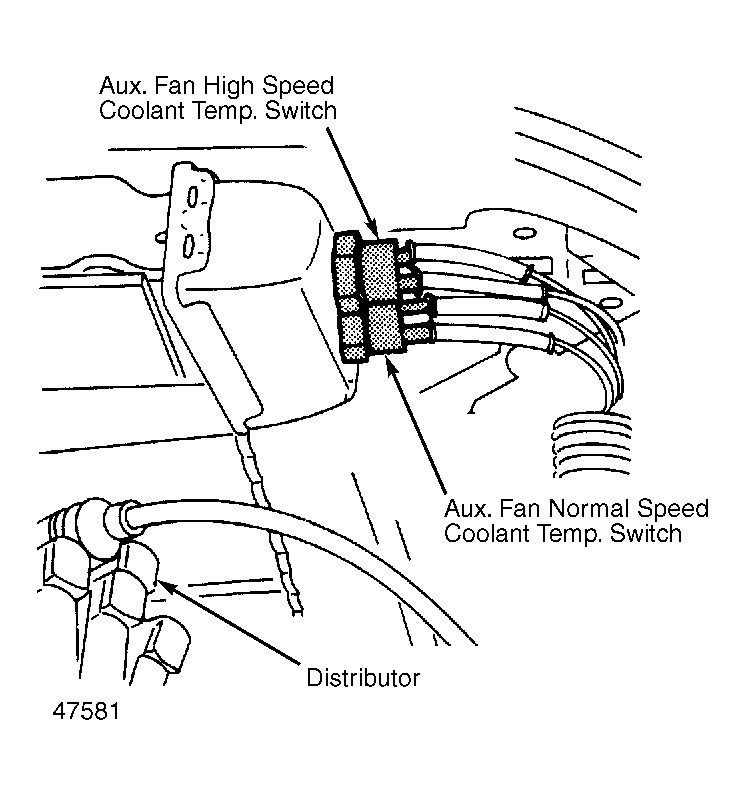 Aux. Fan High Speed
Coolant Temp. Switch

Aux. Fan Normal Speed
Coolant Temp. Switch

Distributor

47581