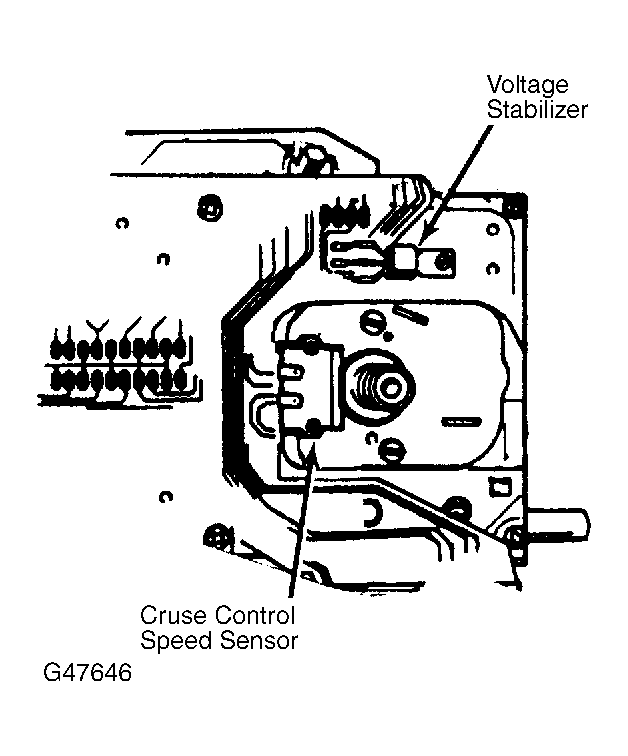 Voltage Stabilizer

Cruse Control Speed Sensor

G47646