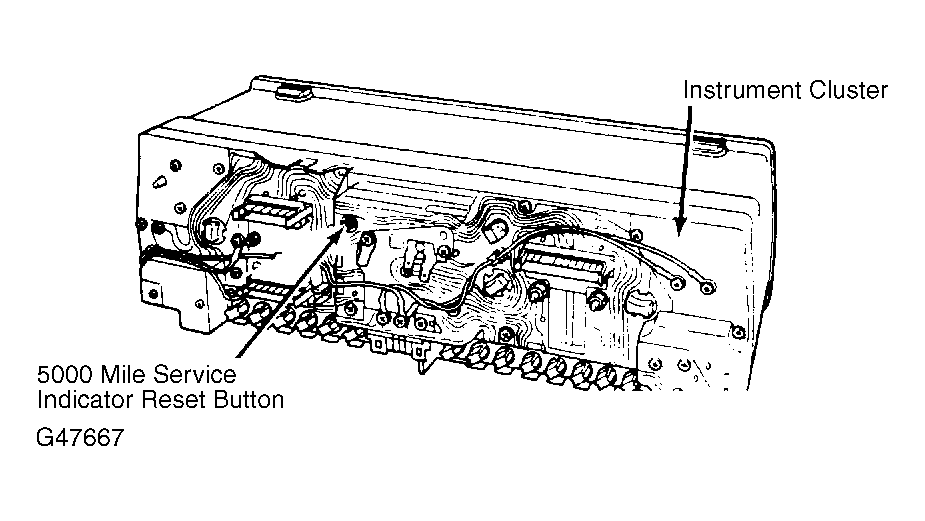 Instrument Cluster

5000 Mile Service
Indicator Reset Button

G47667