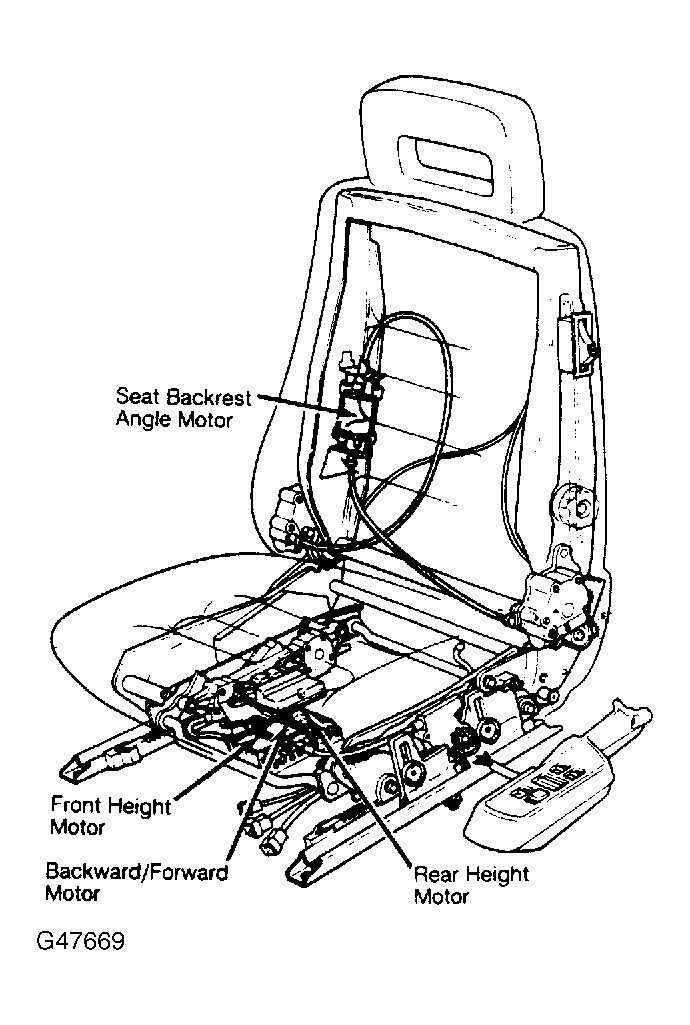 Seat Backrest Angle Motor

Front Height Motor

Backward/Forward Motor

Rear Height Motor

G47669