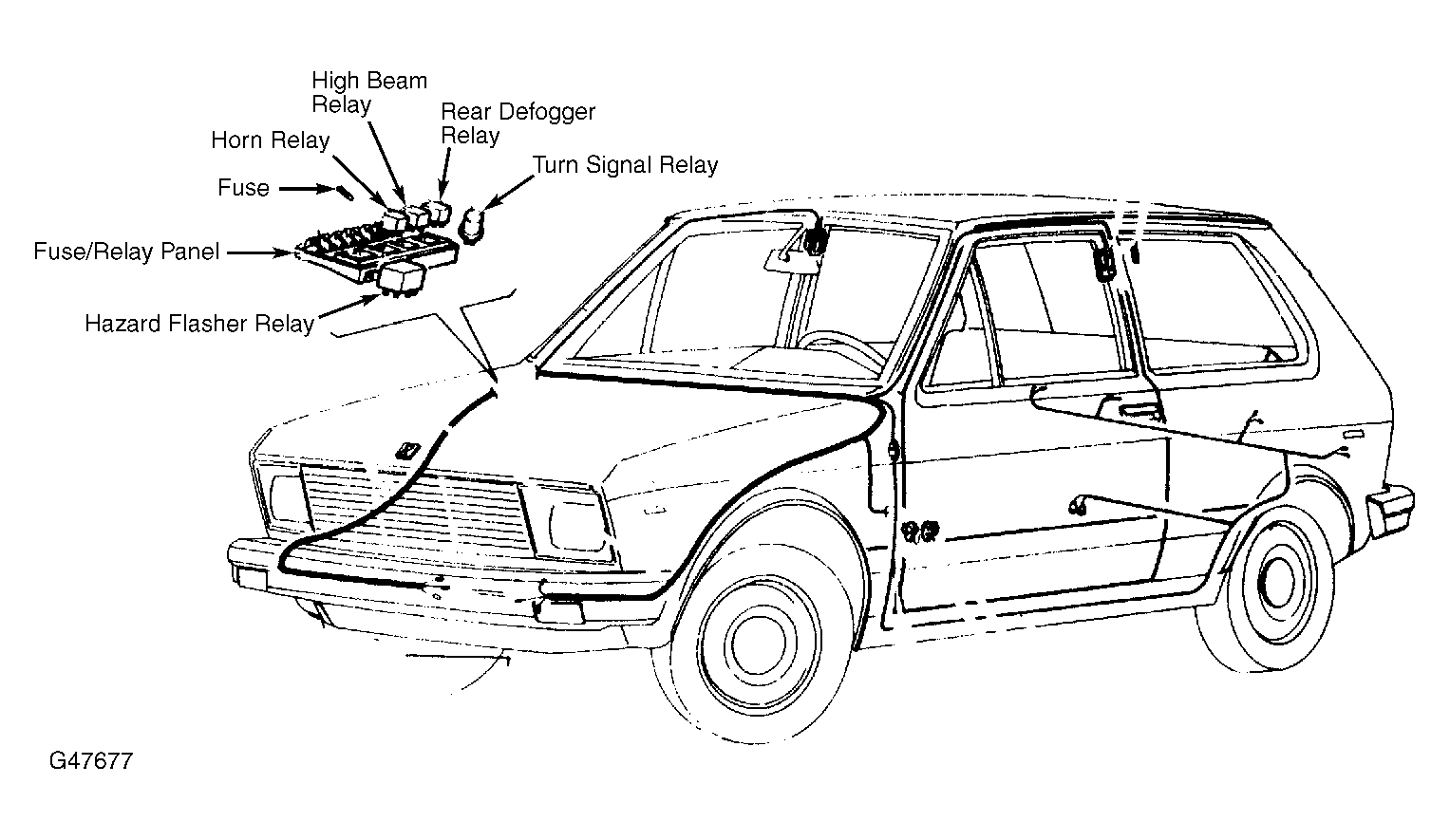 High Beam Relay

Rear Defogger Relay

Horn Relay

Turn Signal Relay

Fuse

Fuse/Relay Panel

Hazard Flasher Relay

G47677