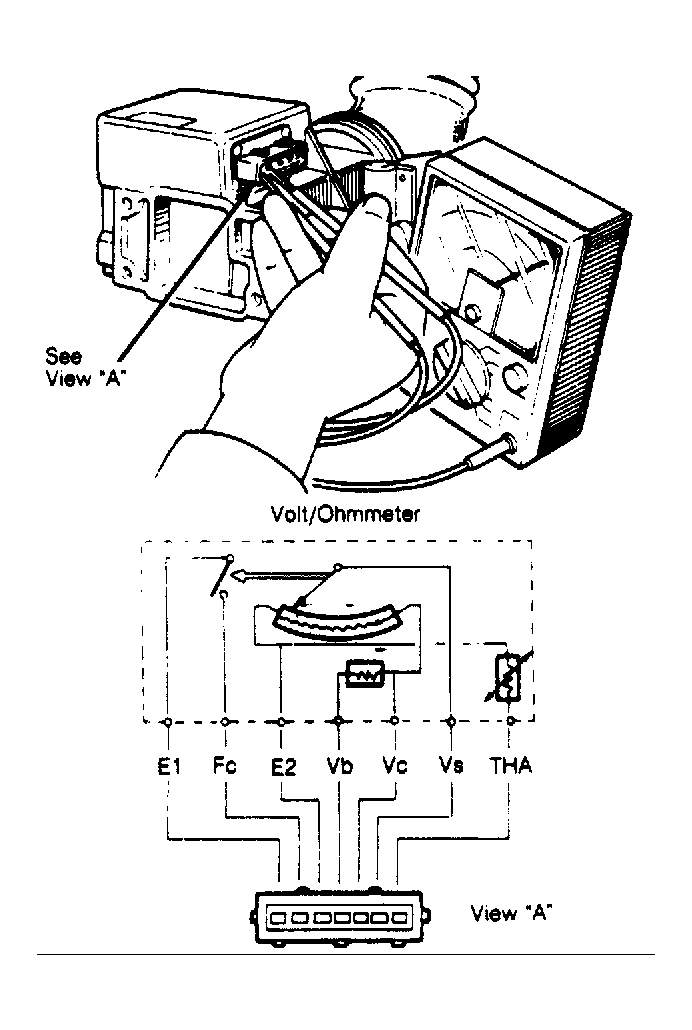 See View "A"

Volt/Ohmmeter

E1 Fc E2 Vb Vc Vs THA

View "A"