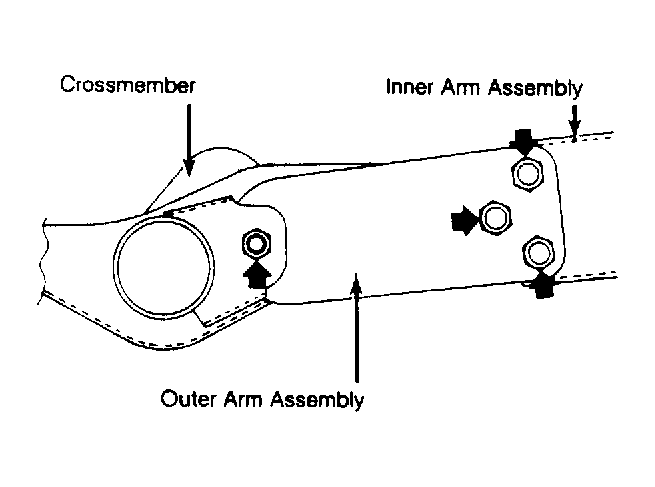 Crossmember

Inner Arm Assembly

Outer Arm Assembly