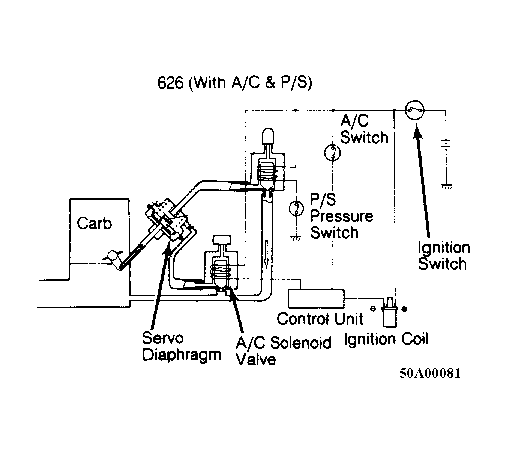 626 (With A/C & P/S)

A/C Switch

P/S Pressure Switch

Carb

Ignition Switch

Control Unit

Servo Diaphragm

A/C Solenoid Valve

Ignition Coil

50A00081