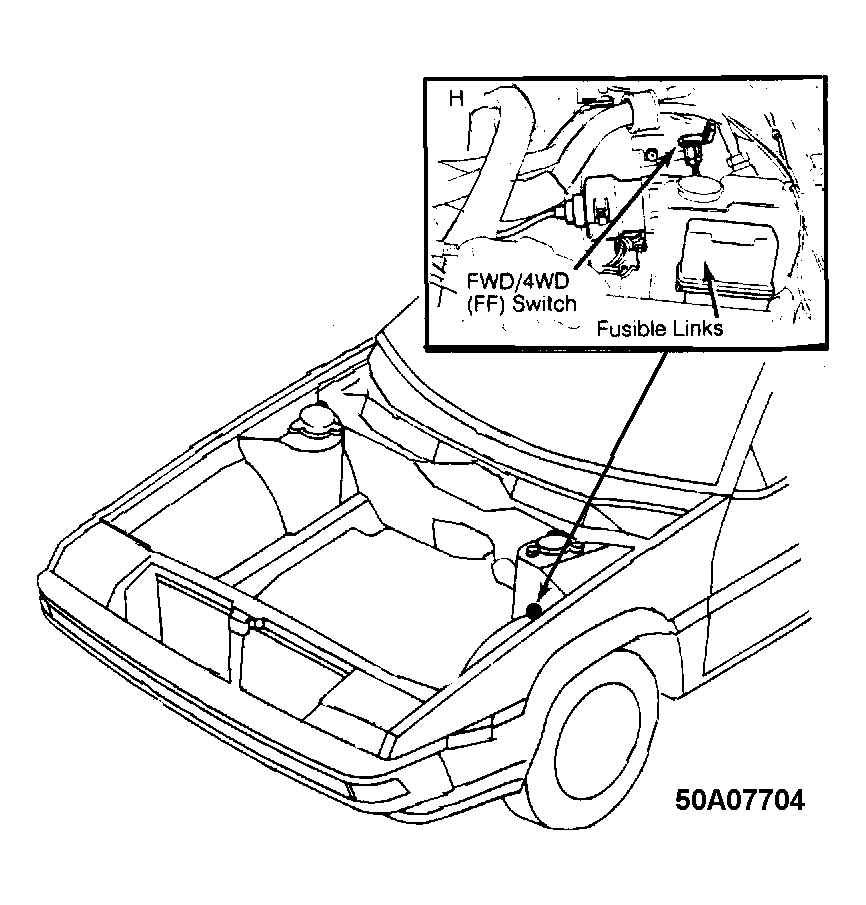 H

FWD/4WD
(FF) Switch

Fusible Links

50A07704