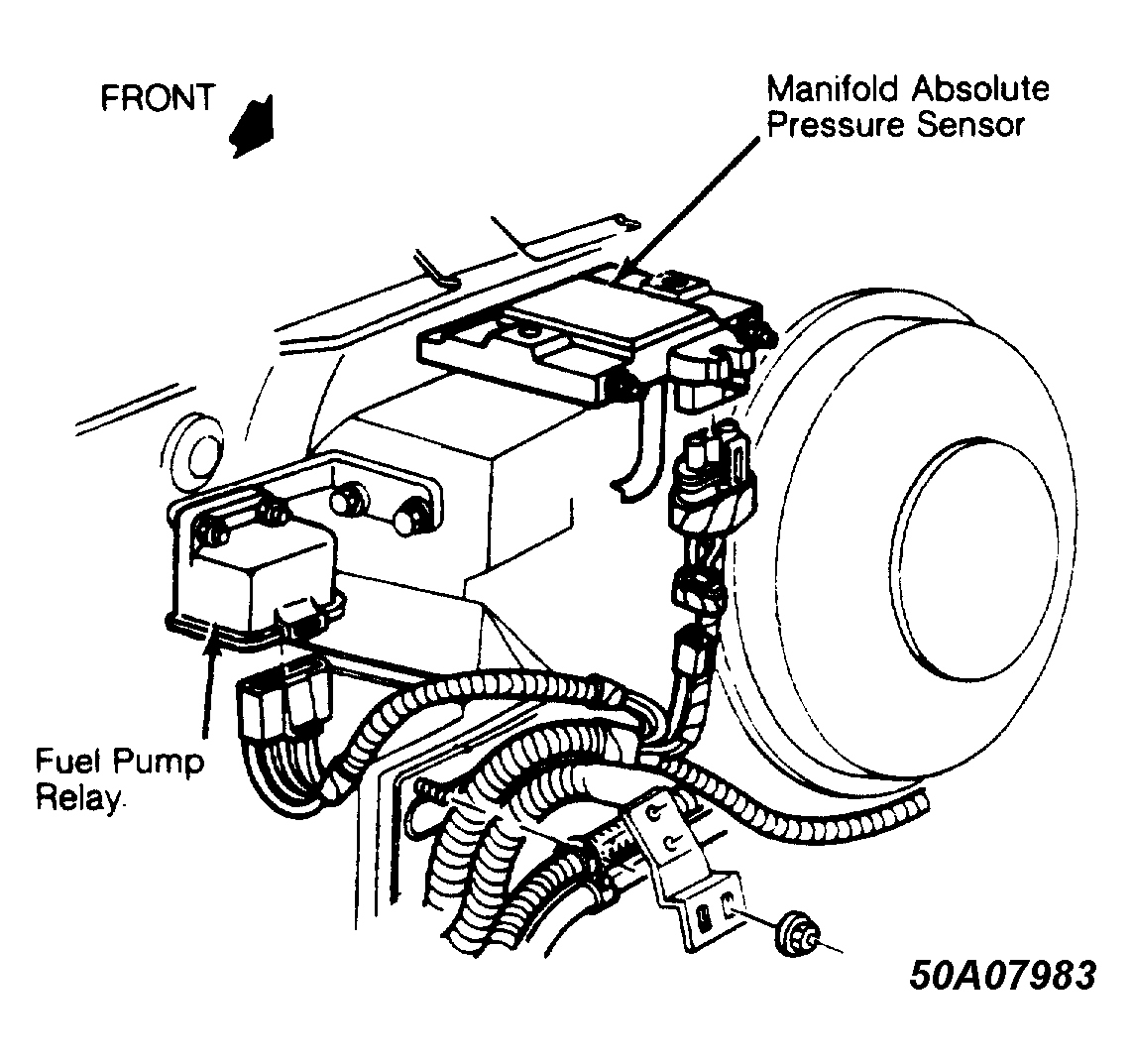 FRONT

Manifold Absolute Pressure Sensor

Fuel Pump Relay.

50A07983