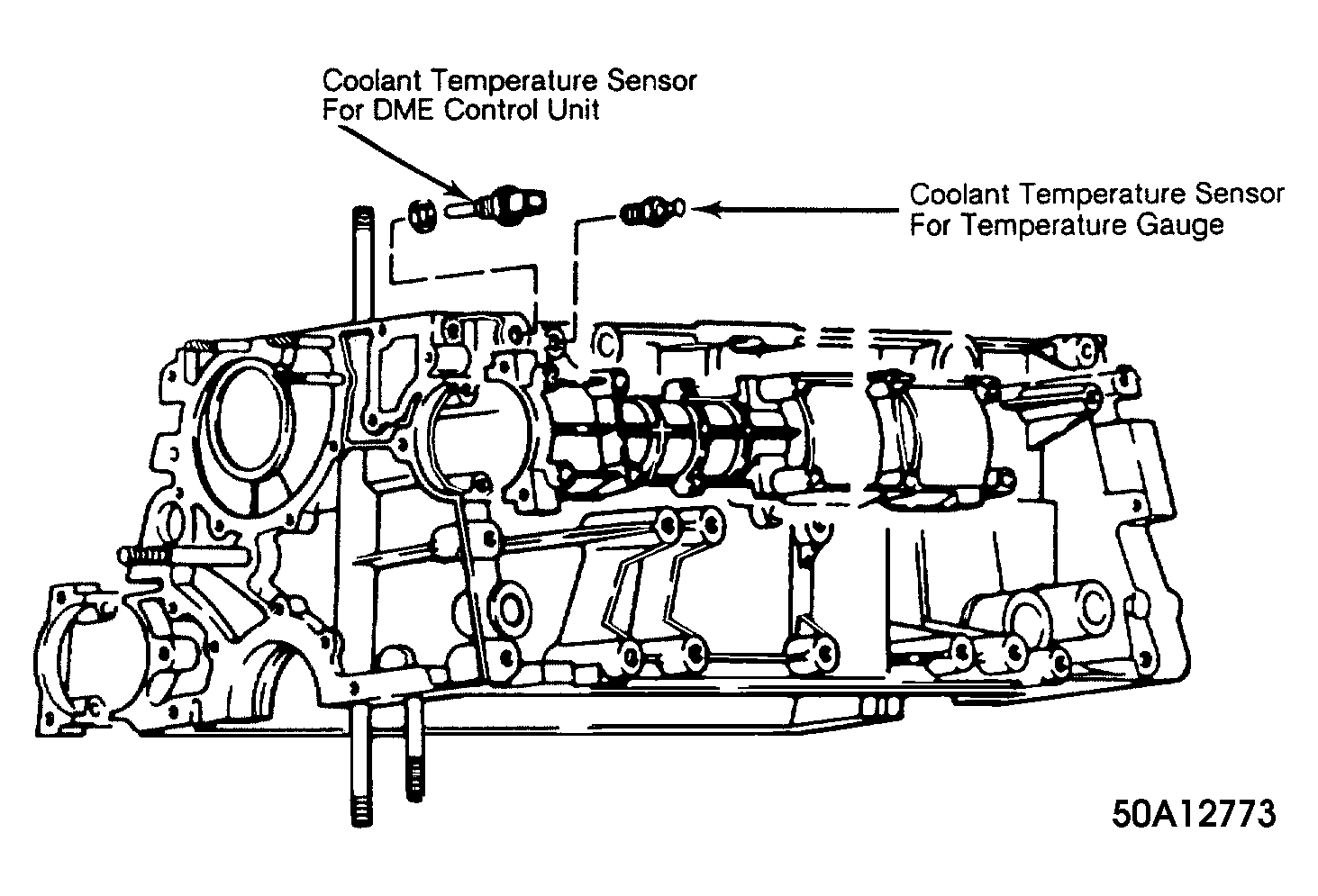 Coolant Temperature Sensor
For DME Control Unit

Coolant Temperature Sensor
For Temperature Gauge

50A12773