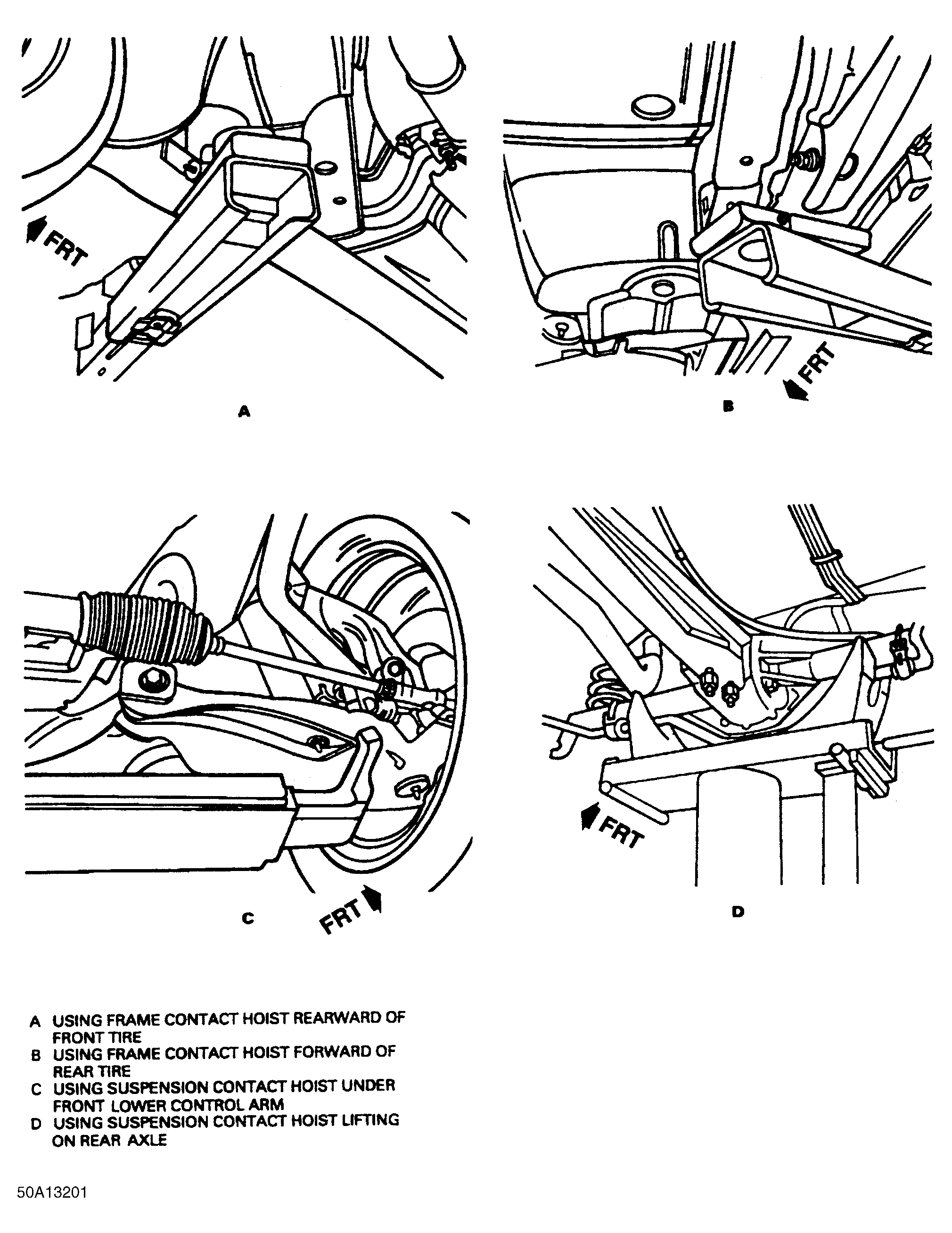 FRT

A

FRT

B

C

FRT

FRT

D

A USING FRAME CONTACT HOIST REARWARD OF FRONT TIRE
B USING FRAME CONTACT HOIST FORWARD OF REAR TIRE
C USING SUSPENSION CONTACT HOIST UNDER FRONT LOWER CONTROL ARM
D USING SUSPENSION CONTACT HOIST LIFTING ON REAR AXLE

50A13201