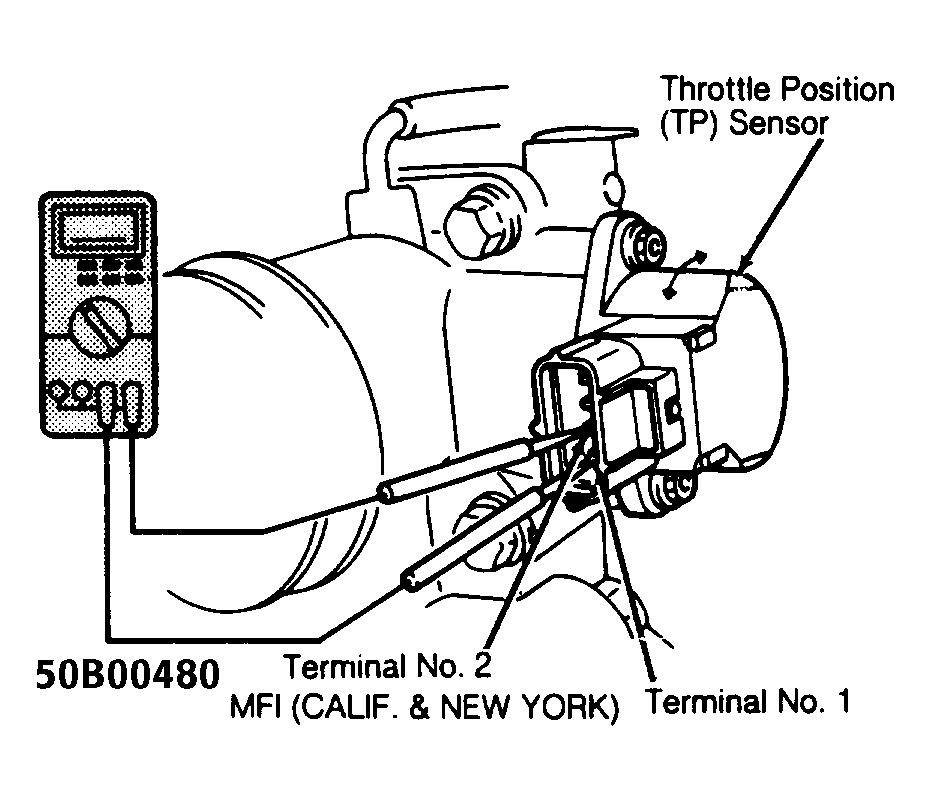 Throttle Position (TP) Sensor

50B00480

Terminal No. 2

MFI (CALIF. & NEW YORK)

Terminal No. 1