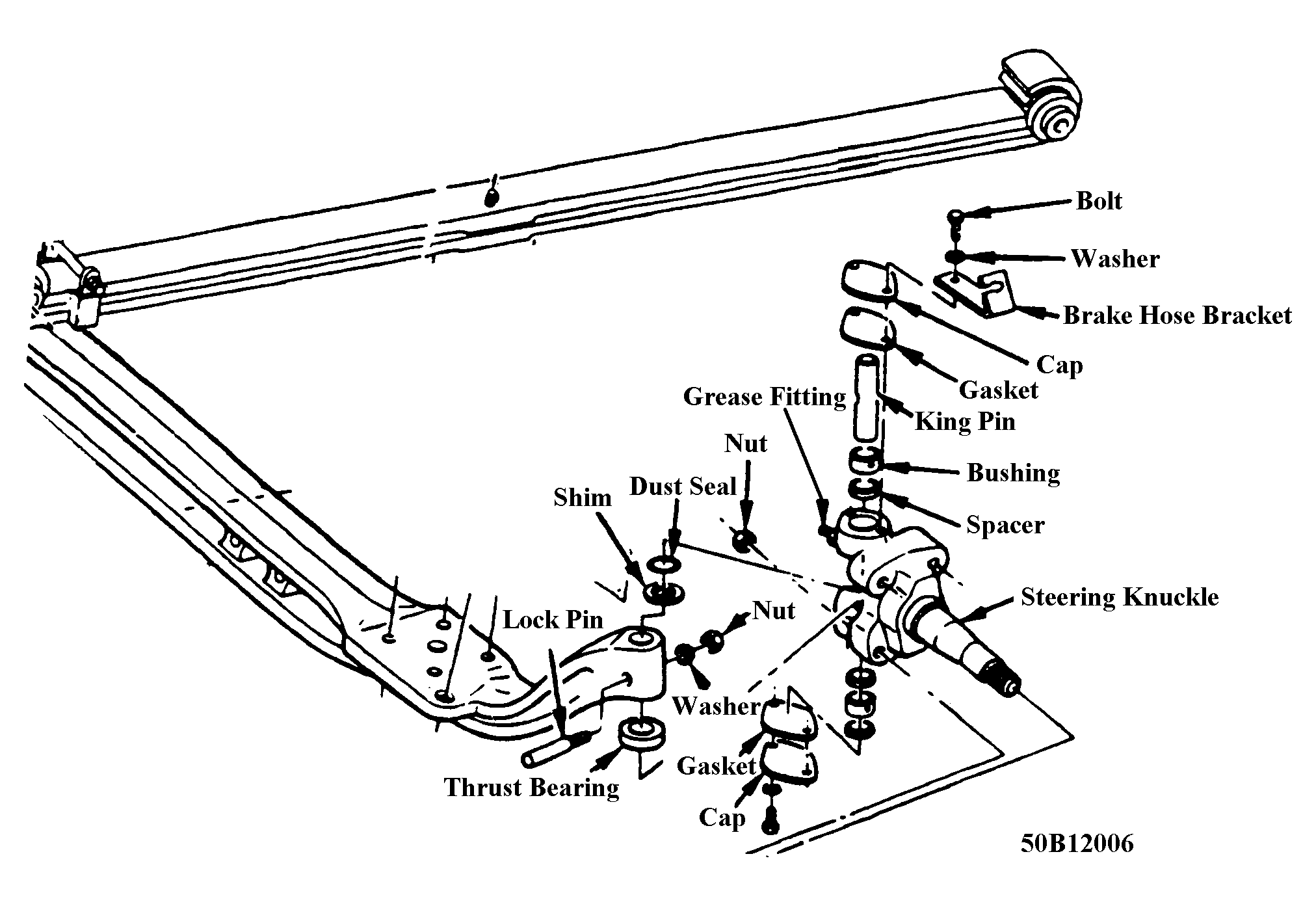 Bolt
Washer
Brake Hose Bracket
Cap
Gasket
Grease Fitting
King Pin
Nut
Bushing
Dust Seal
Shim
Spacer
Steering Knuckle
Lock Pin
Nut
Washer
Gasket
Thrust Bearing
Cap
50B12006