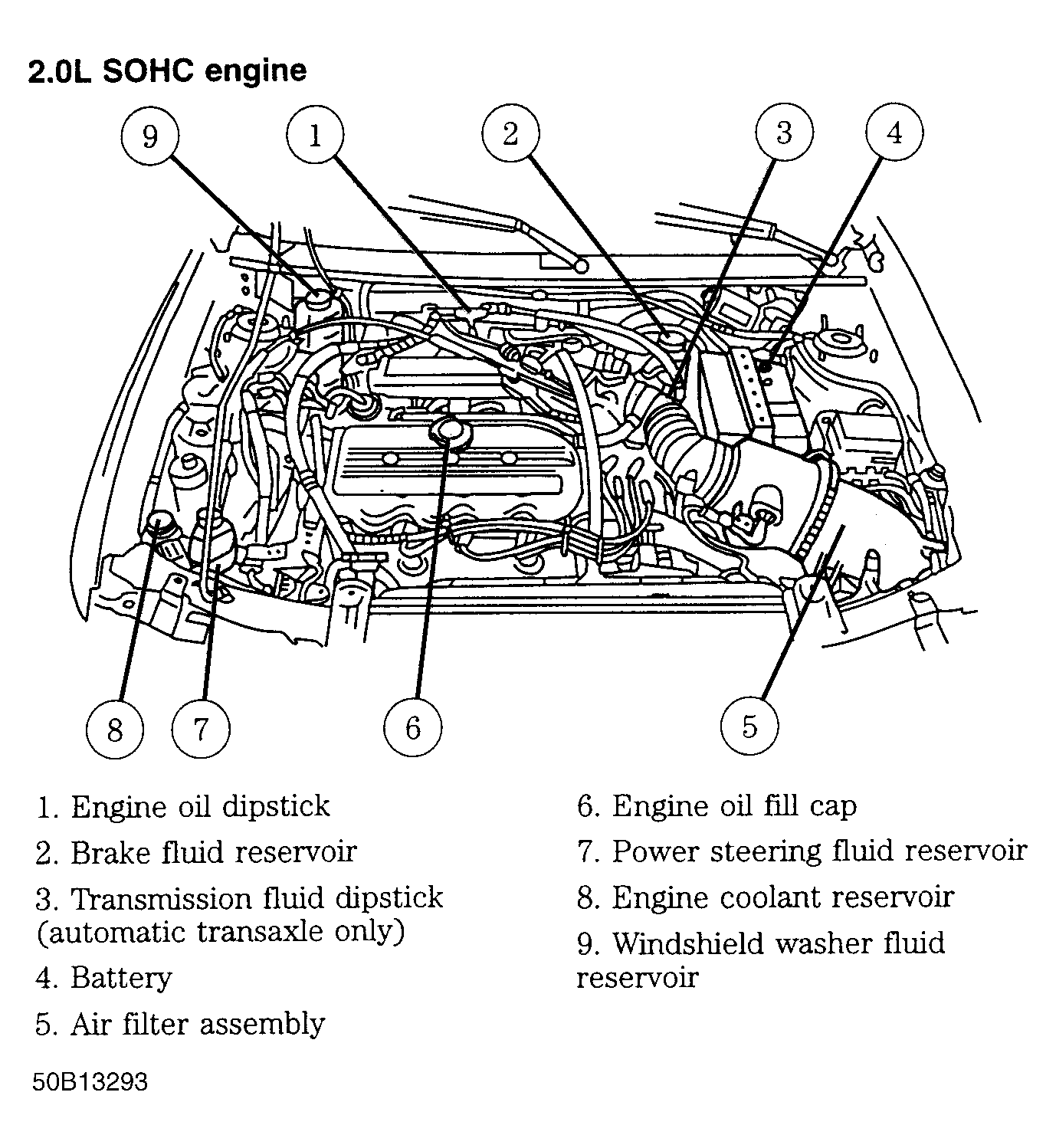 2.0L SOHC engine

9
1
2
3
4
8
7
6
5

1. Engine oil dipstick
2. Brake fluid reservoir
3. Transmission fluid dipstick (automatic transaxle only)
4. Battery
5. Air filter assembly

6. Engine oil fill cap
7. Power steering fluid reservoir
8. Engine coolant reservoir
9. Windshield washer fluid reservoir

50B13293