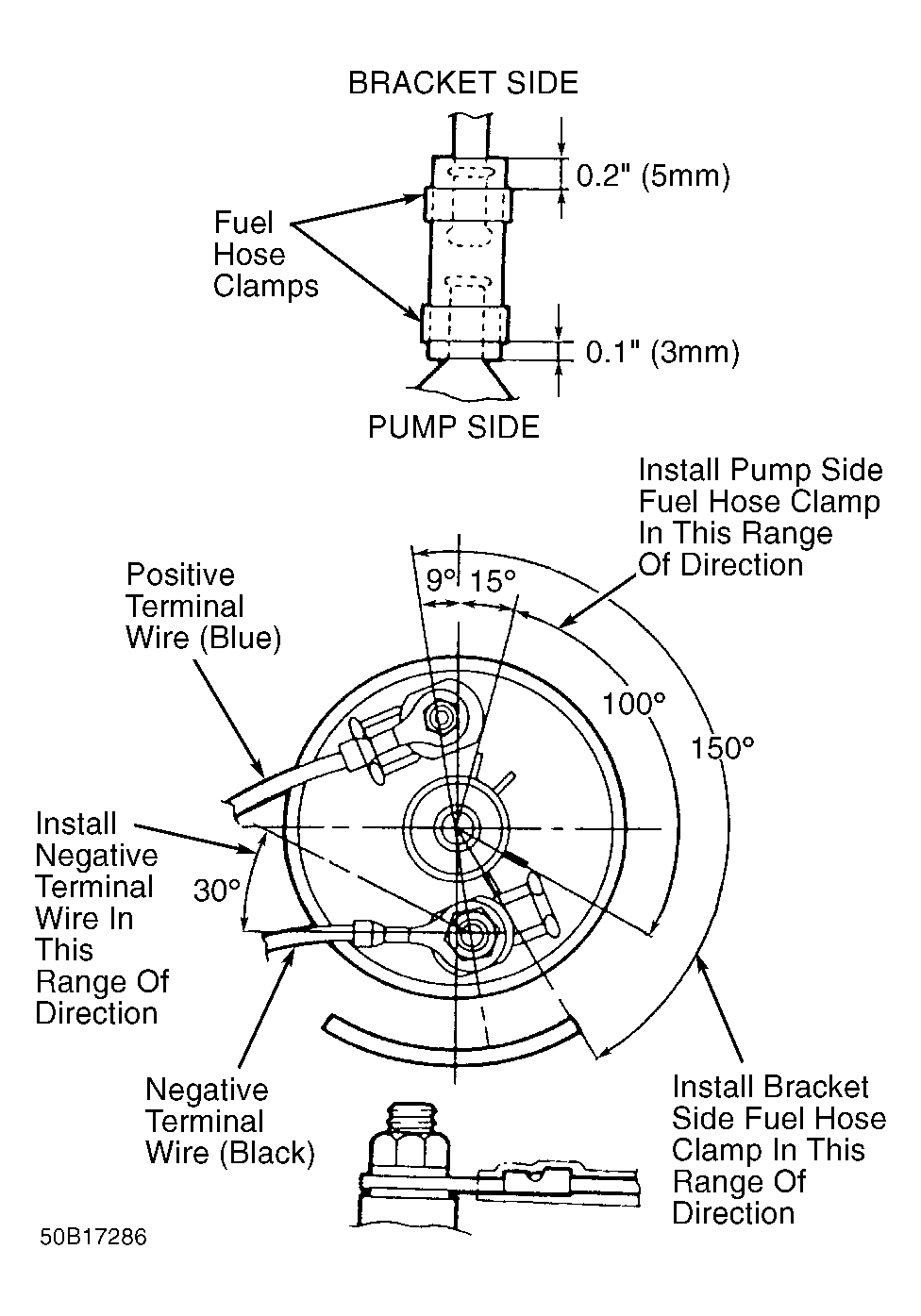 BRACKET SIDE

0.2" (5mm)

Fuel Hose Clamps

0.1" (3mm)

PUMP SIDE

Install Pump Side Fuel Hose Clamp In This Range Of Direction

Positive Terminal Wire (Blue)

9°

15°

100°

150°

Install Negative Terminal Wire In This Range Of Direction

30°

Negative Terminal Wire (Black)

Install Bracket Side Fuel Hose Clamp In This Range Of Direction

50B17286