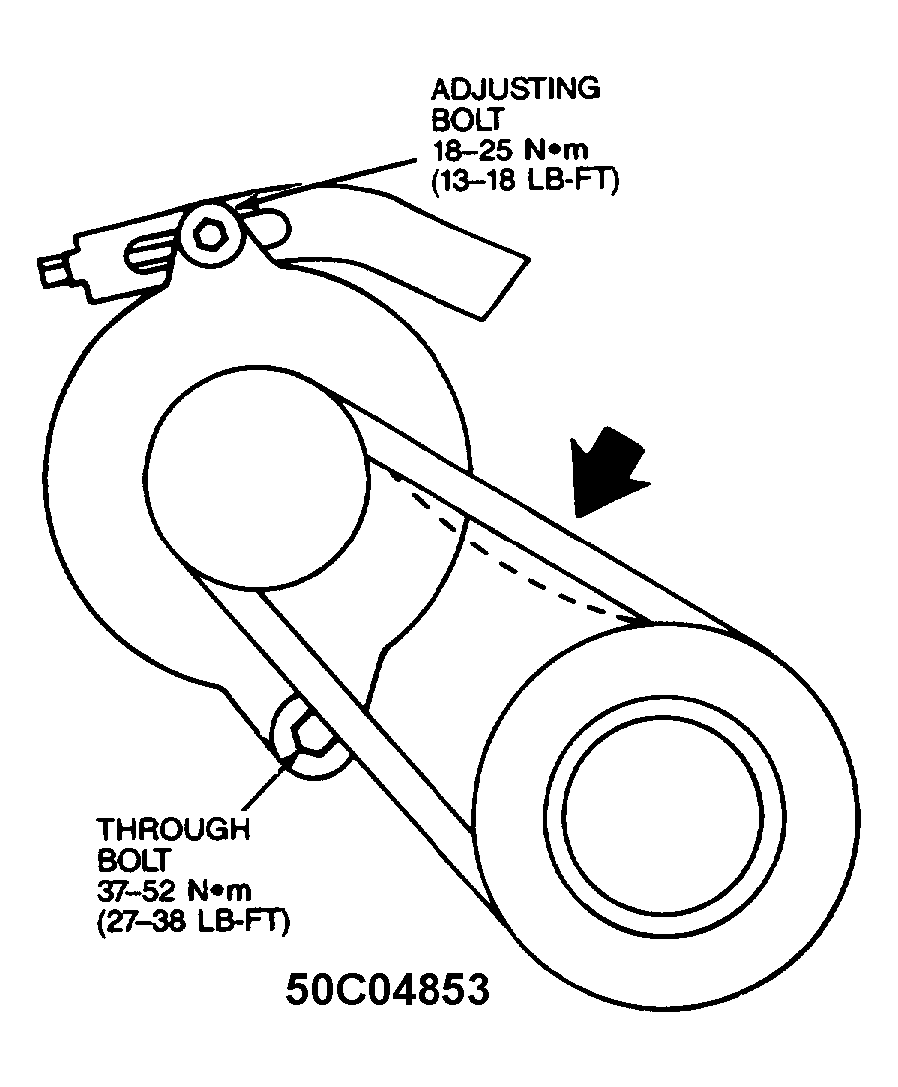 ADJUSTING BOLT
18–25 N•m
(13–18 LB-FT)

THROUGH BOLT
37–52 N•m
(27–38 LB-FT)

50C04853