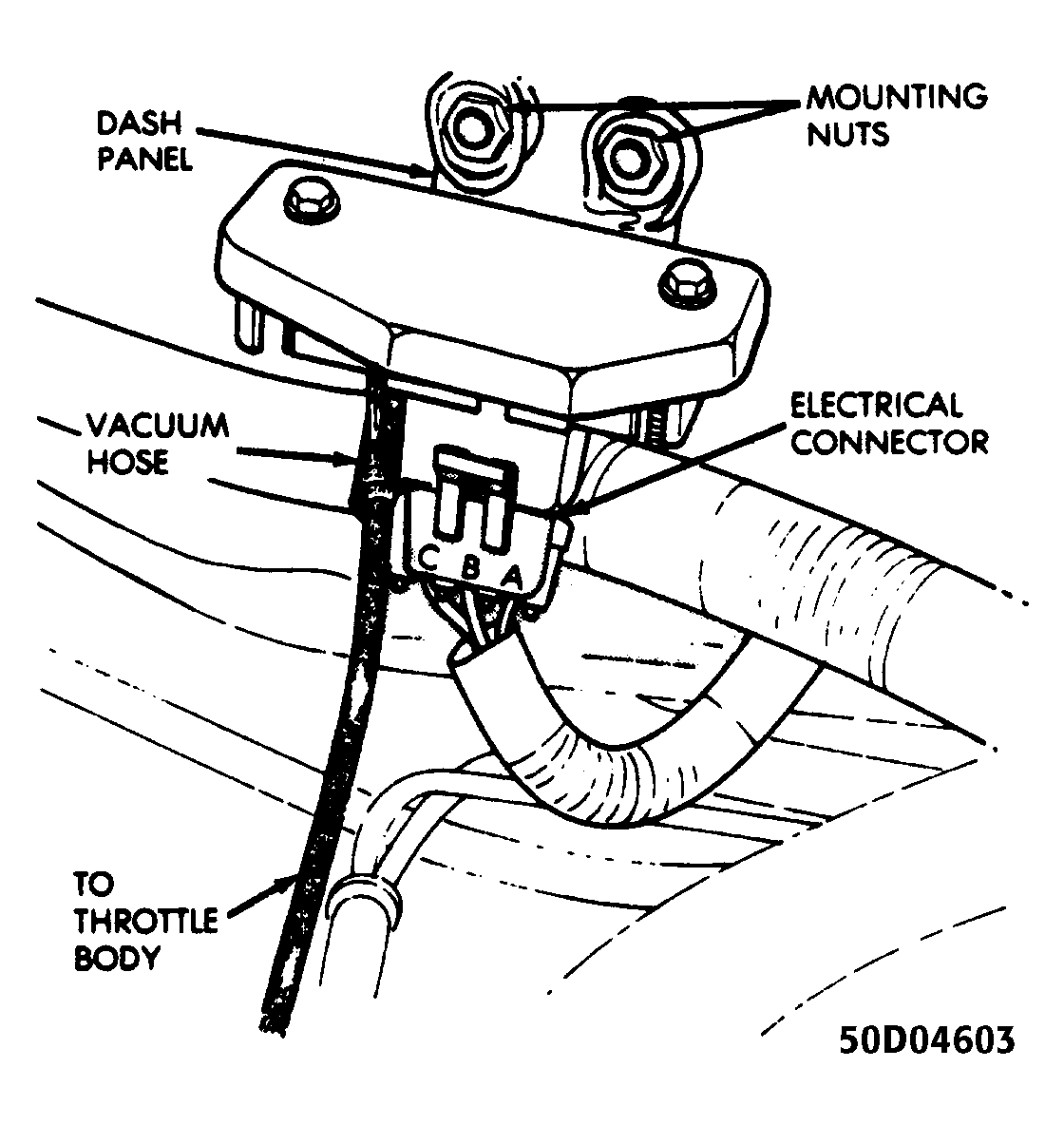 DASH PANEL

MOUNTING NUTS

VACUUM HOSE

ELECTRICAL CONNECTOR

C B A

TO THROTTLE BODY

50D04603