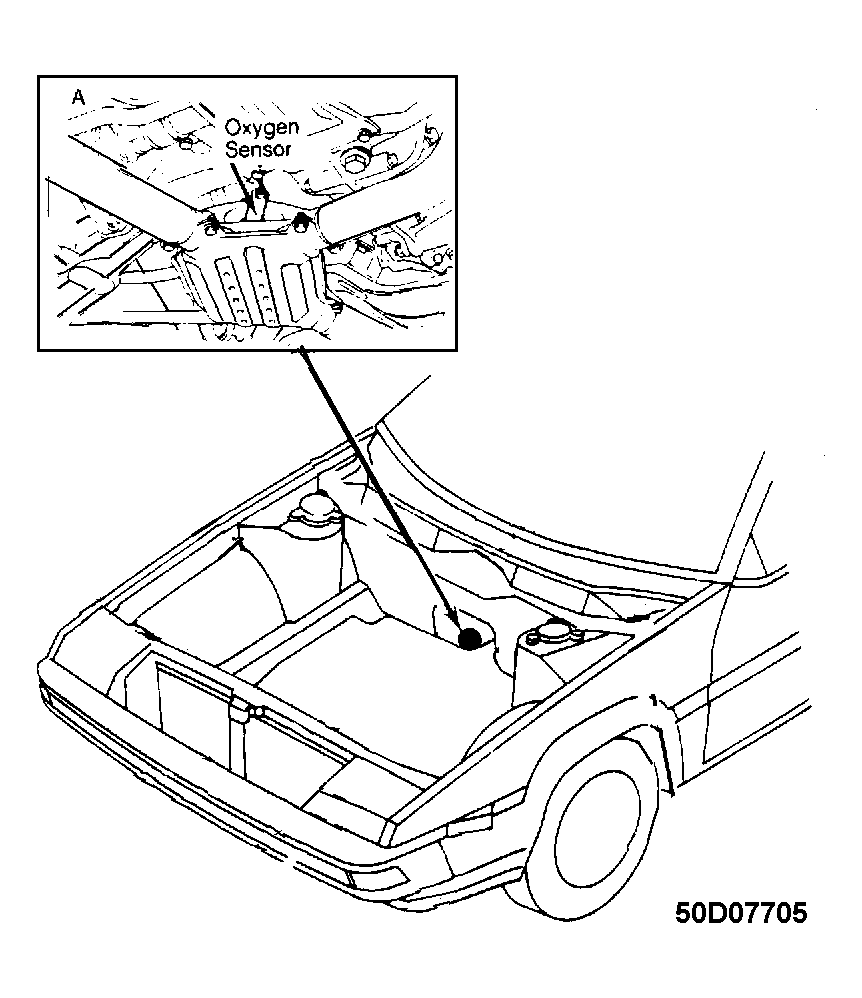 A

Oxygen Sensor

50D07705