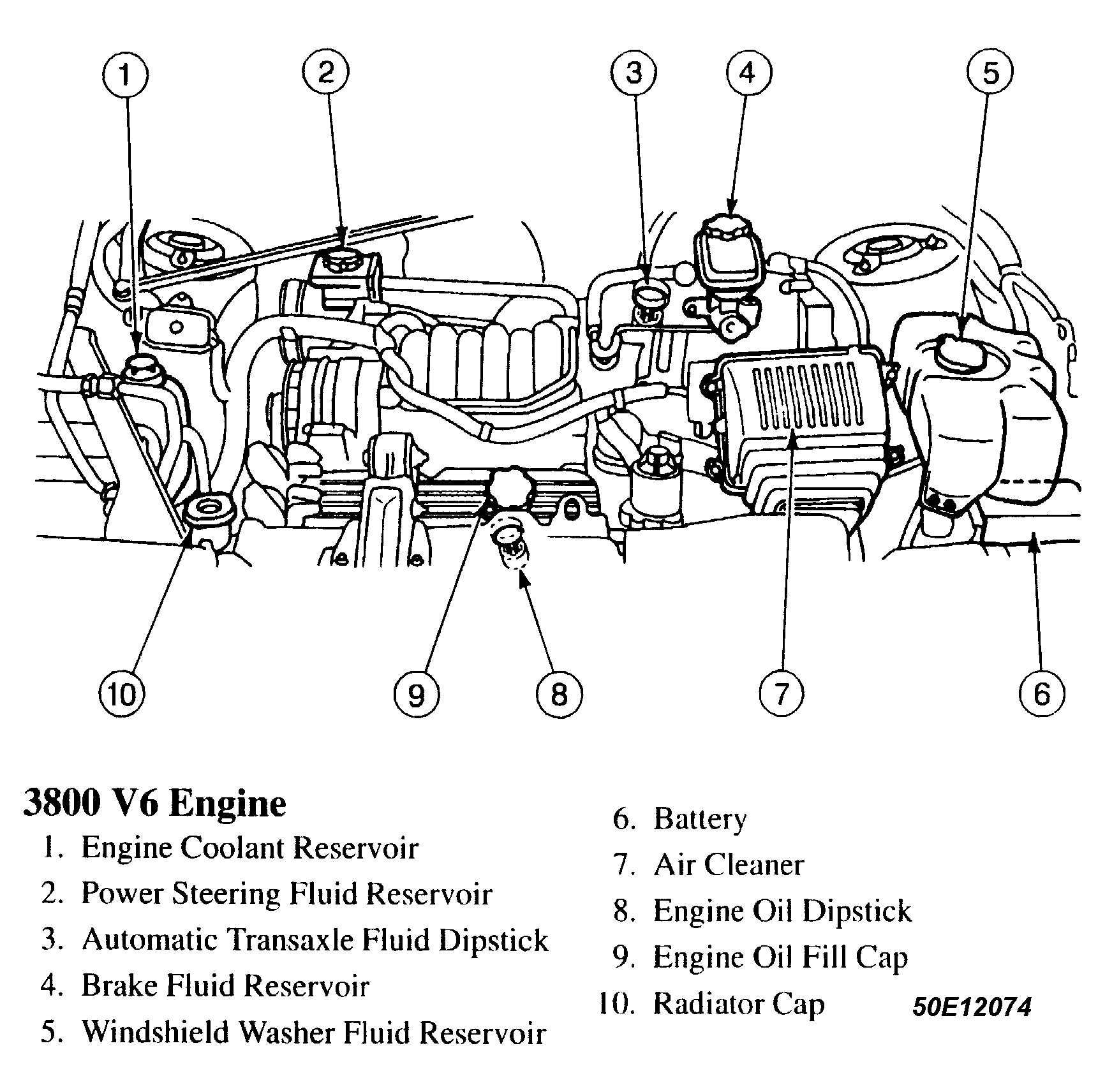 1
2
3
4
5
10
9
8
7
6

3800 V6 Engine

1. Engine Coolant Reservoir
2. Power Steering Fluid Reservoir
3. Automatic Transaxle Fluid Dipstick
4. Brake Fluid Reservoir
5. Windshield Washer Fluid Reservoir

6. Battery
7. Air Cleaner
8. Engine Oil Dipstick
9. Engine Oil Fill Cap
10. Radiator Cap

50E12074