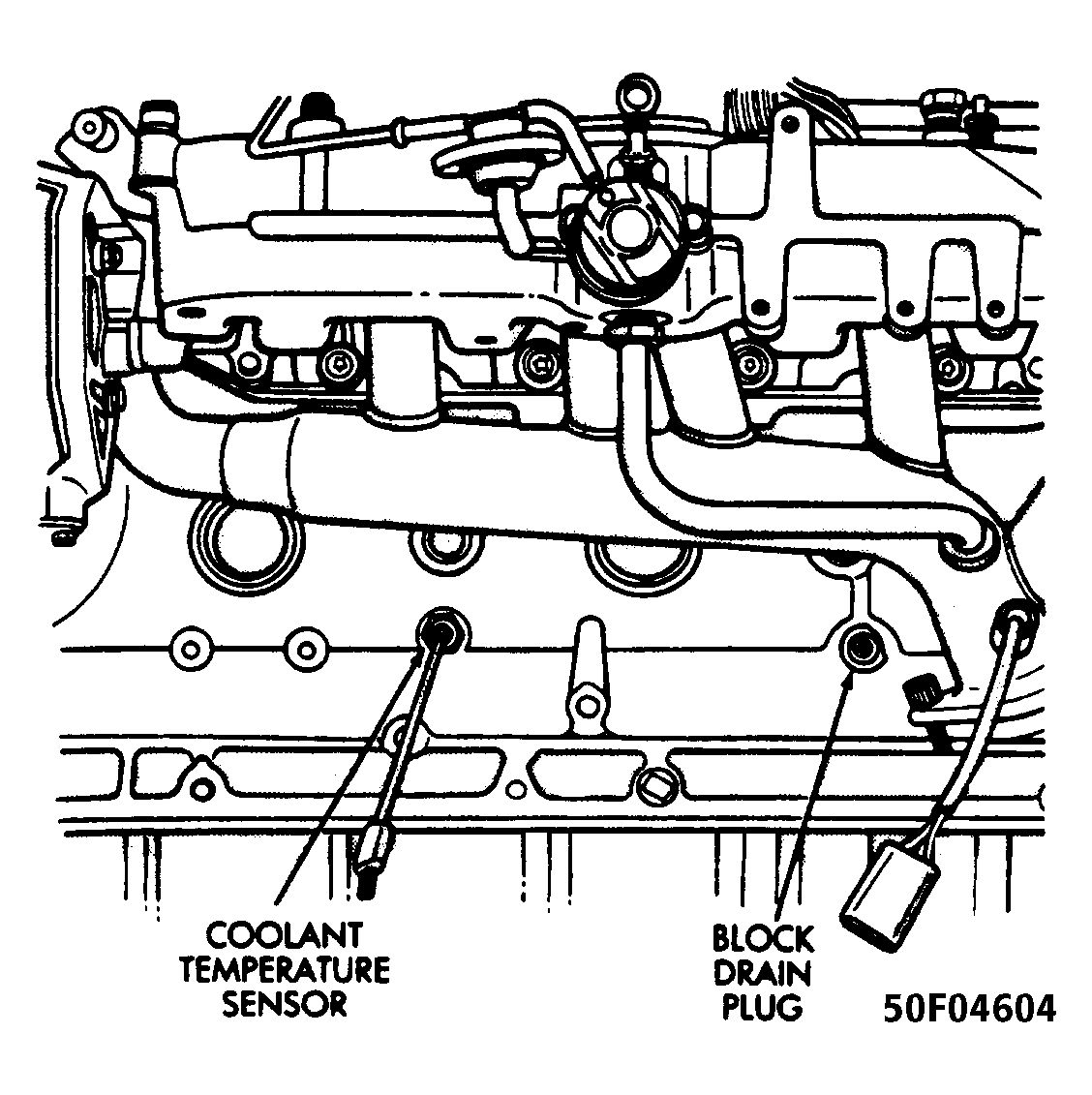 COOLANT TEMPERATURE SENSOR

BLOCK DRAIN PLUG

50F04604