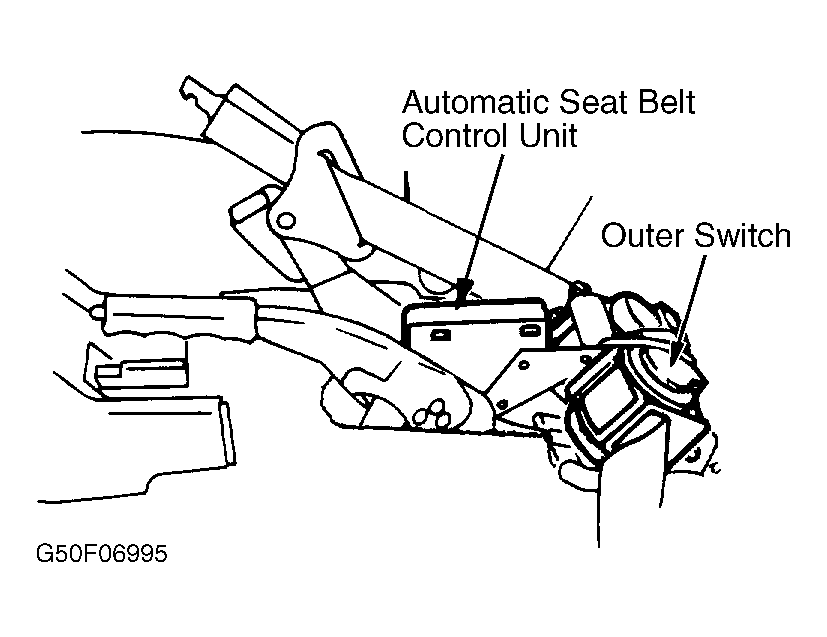 Automatic Seat Belt Control Unit

Outer Switch

G50F06995