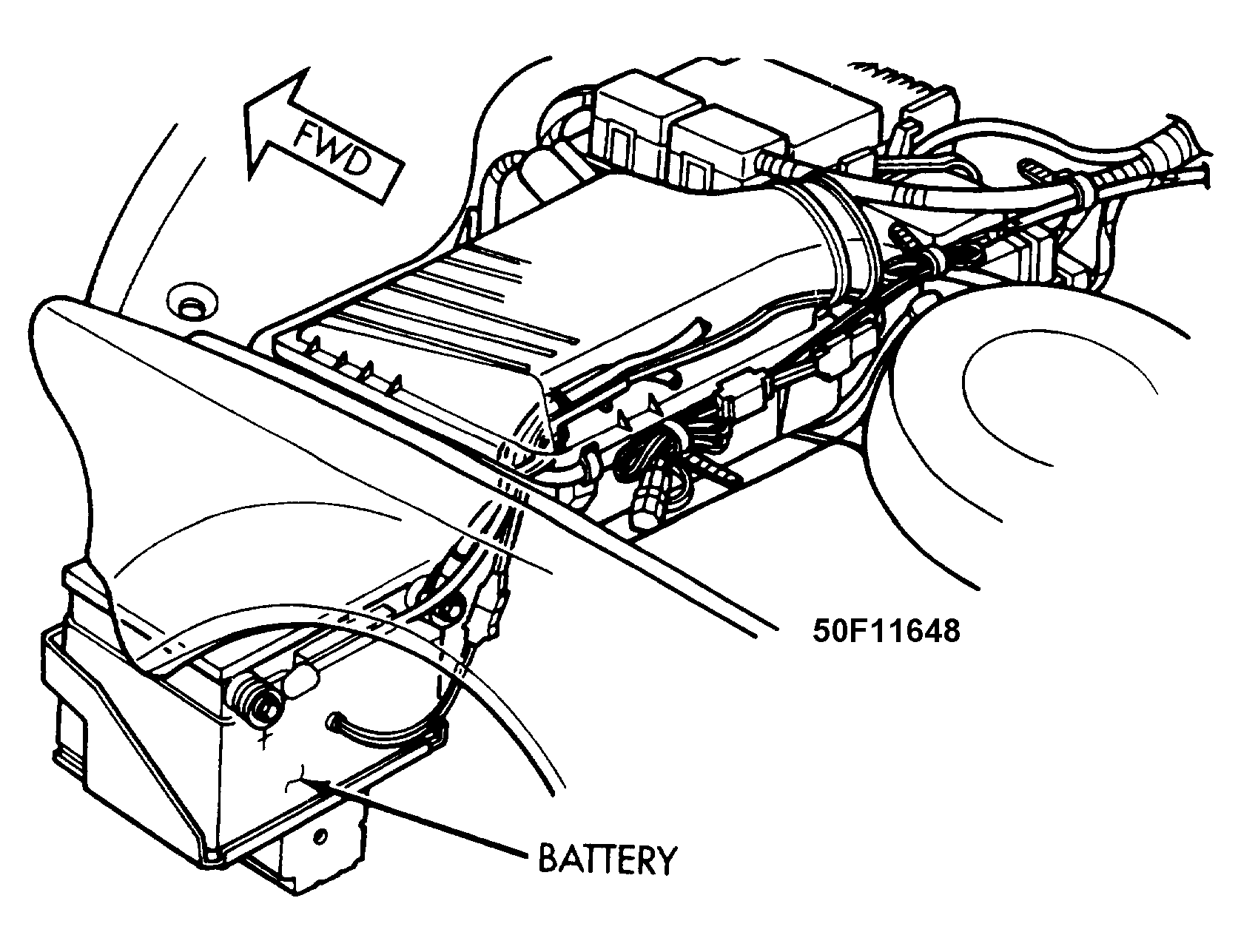 FWD

50F11648

BATTERY