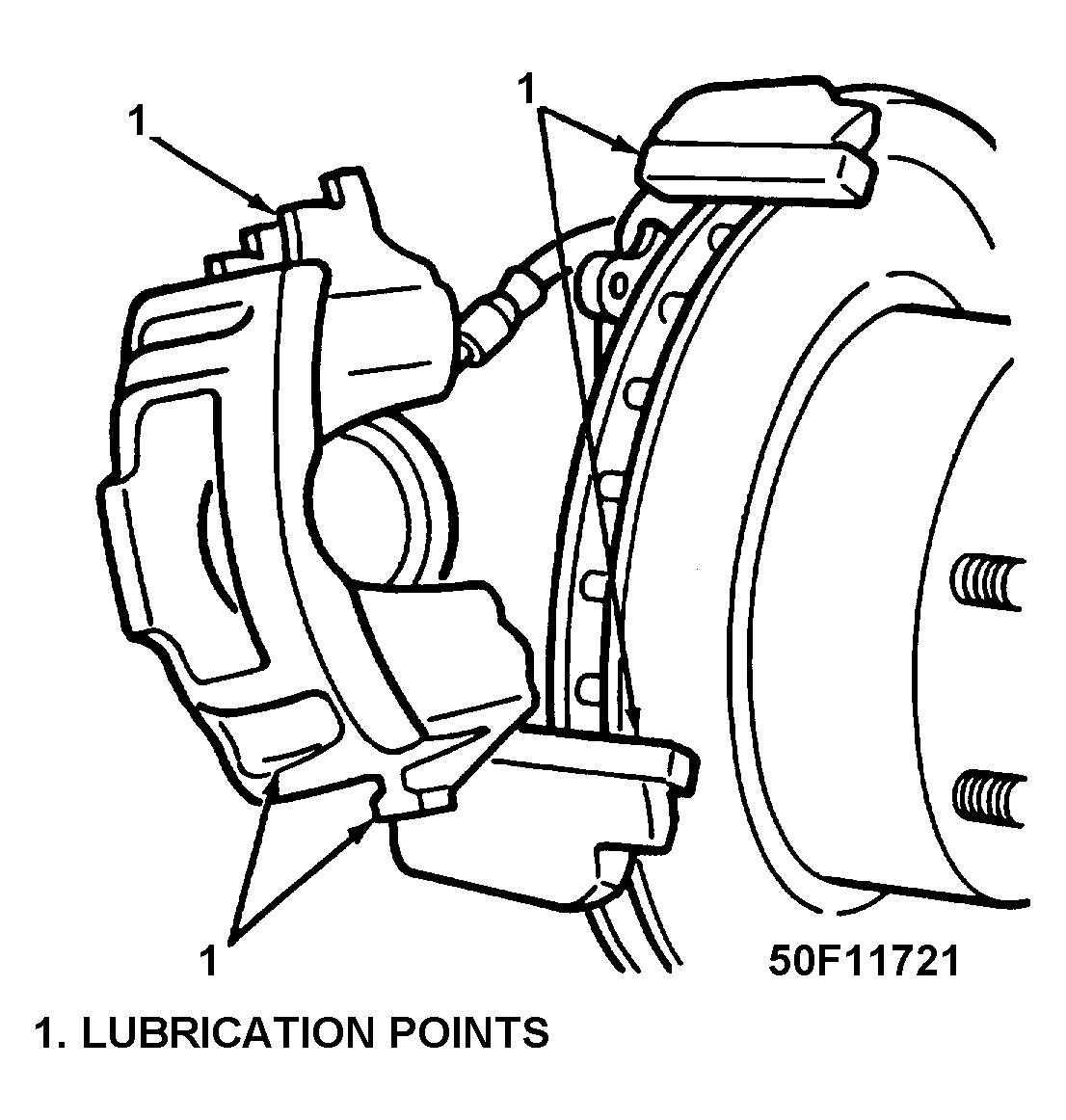 1

1

1

50F11721

1. LUBRICATION POINTS