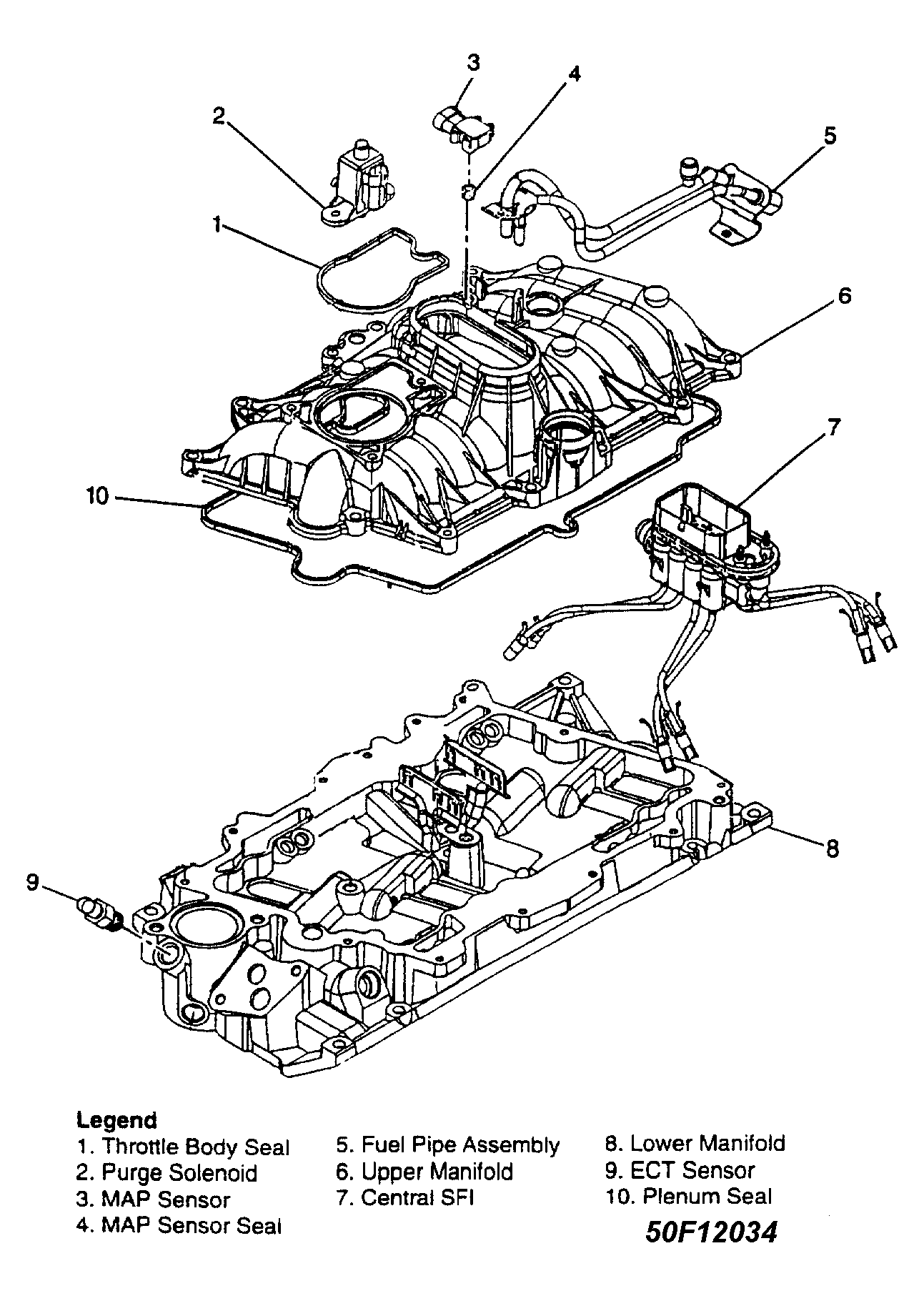 3
4
2
5
1
6
7
10
8
9

Legend
1. Throttle Body Seal
2. Purge Solenoid
3. MAP Sensor
4. MAP Sensor Seal

5. Fuel Pipe Assembly
6. Upper Manifold
7. Central SFI

8. Lower Manifold
9. ECT Sensor
10. Plenum Seal

50F12034