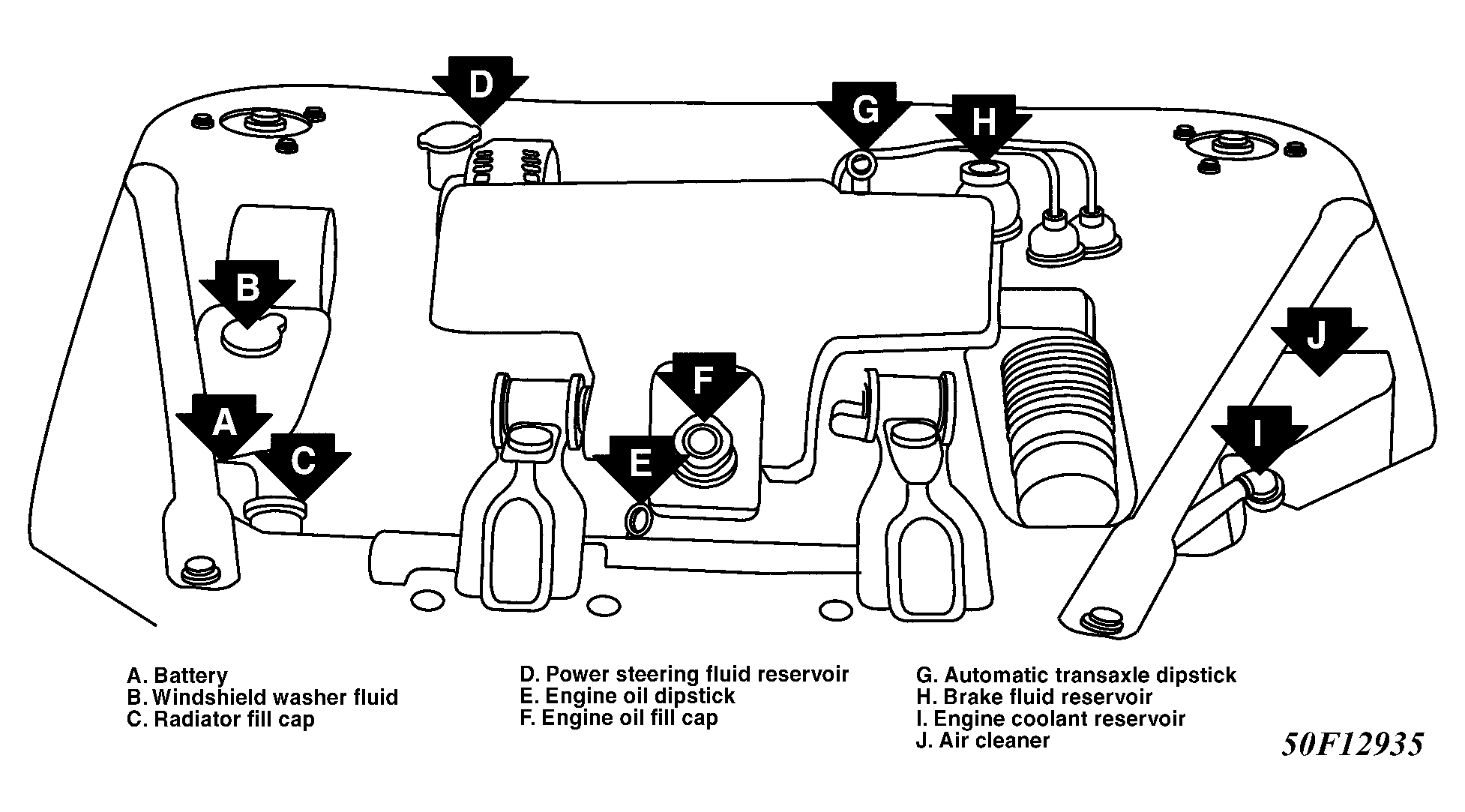 D

G

H

B

J

F

A

C

E

I

A. Battery
B. Windshield washer fluid
C. Radiator fill cap

D. Power steering fluid reservoir
E. Engine oil dipstick
F. Engine oil fill cap

G. Automatic transaxle dipstick
H. Brake fluid reservoir
I. Engine coolant reservoir
J. Air cleaner

50F12935