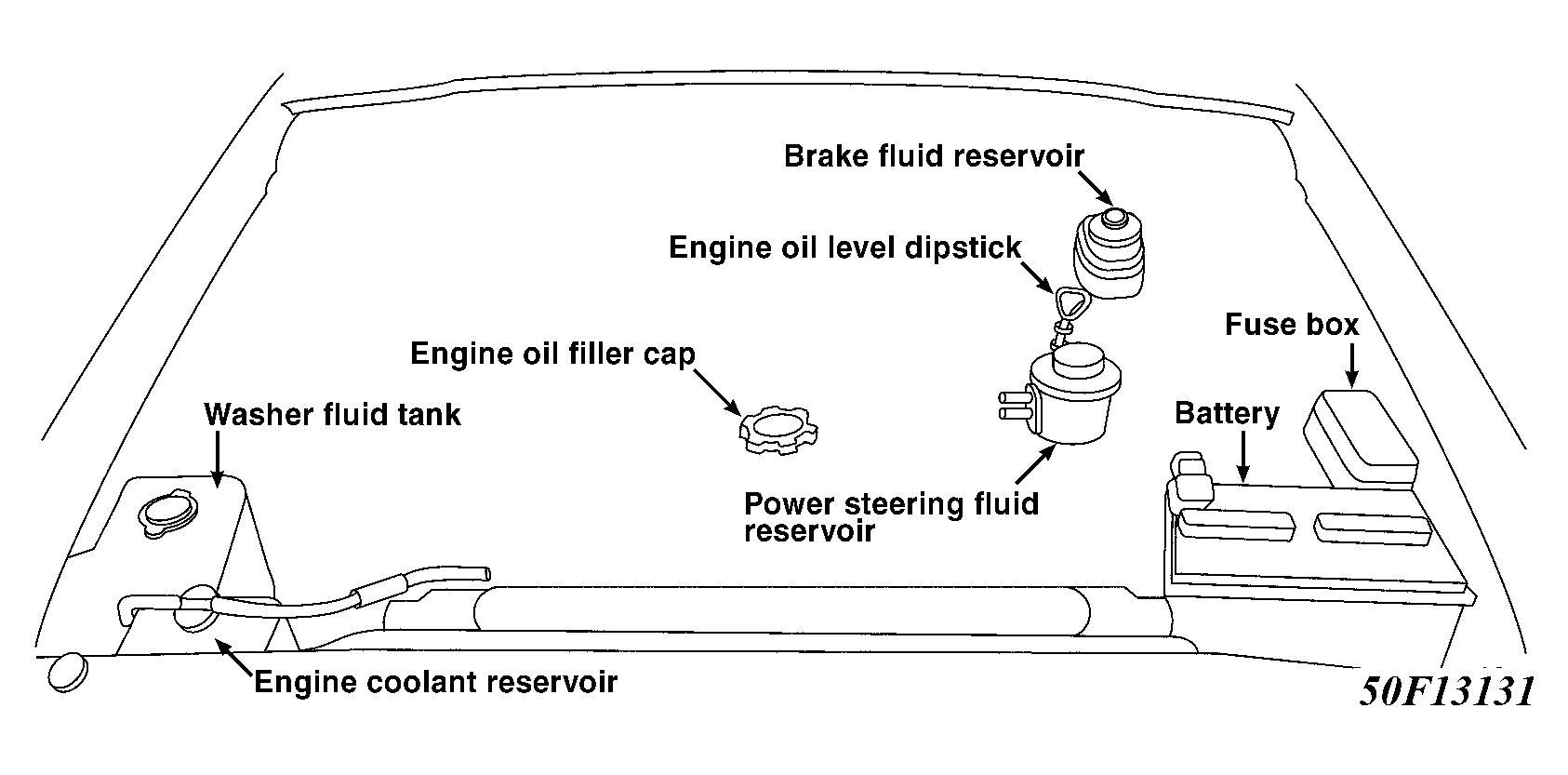 Brake fluid reservoir

Engine oil level dipstick

Fuse box

Engine oil filler cap

Washer fluid tank

Battery

Power steering fluid reservoir

Engine coolant reservoir

50F13131