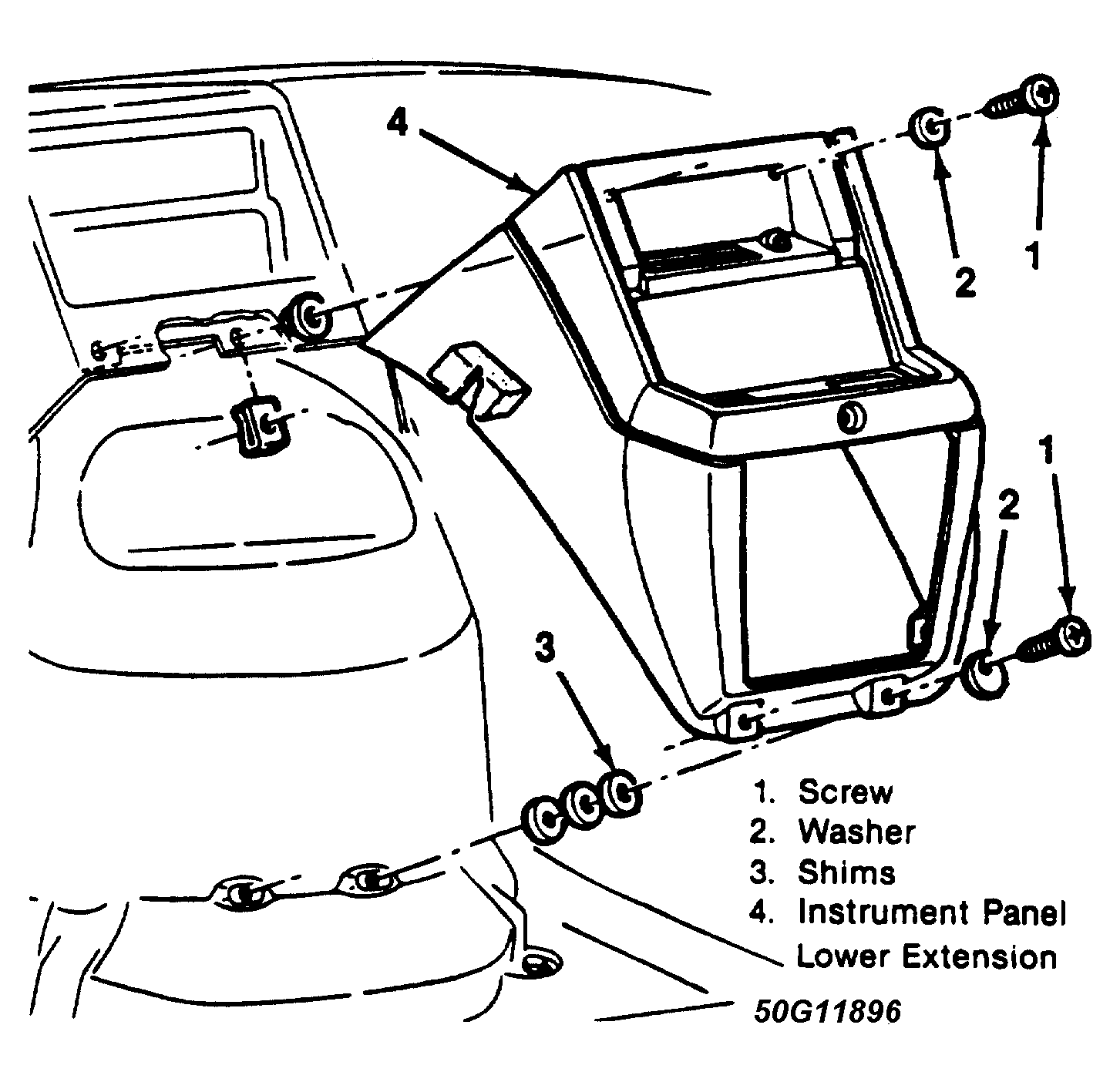 4

2

1

1

2

3

1. Screw
2. Washer
3. Shims
4. Instrument Panel Lower Extension

50G11896