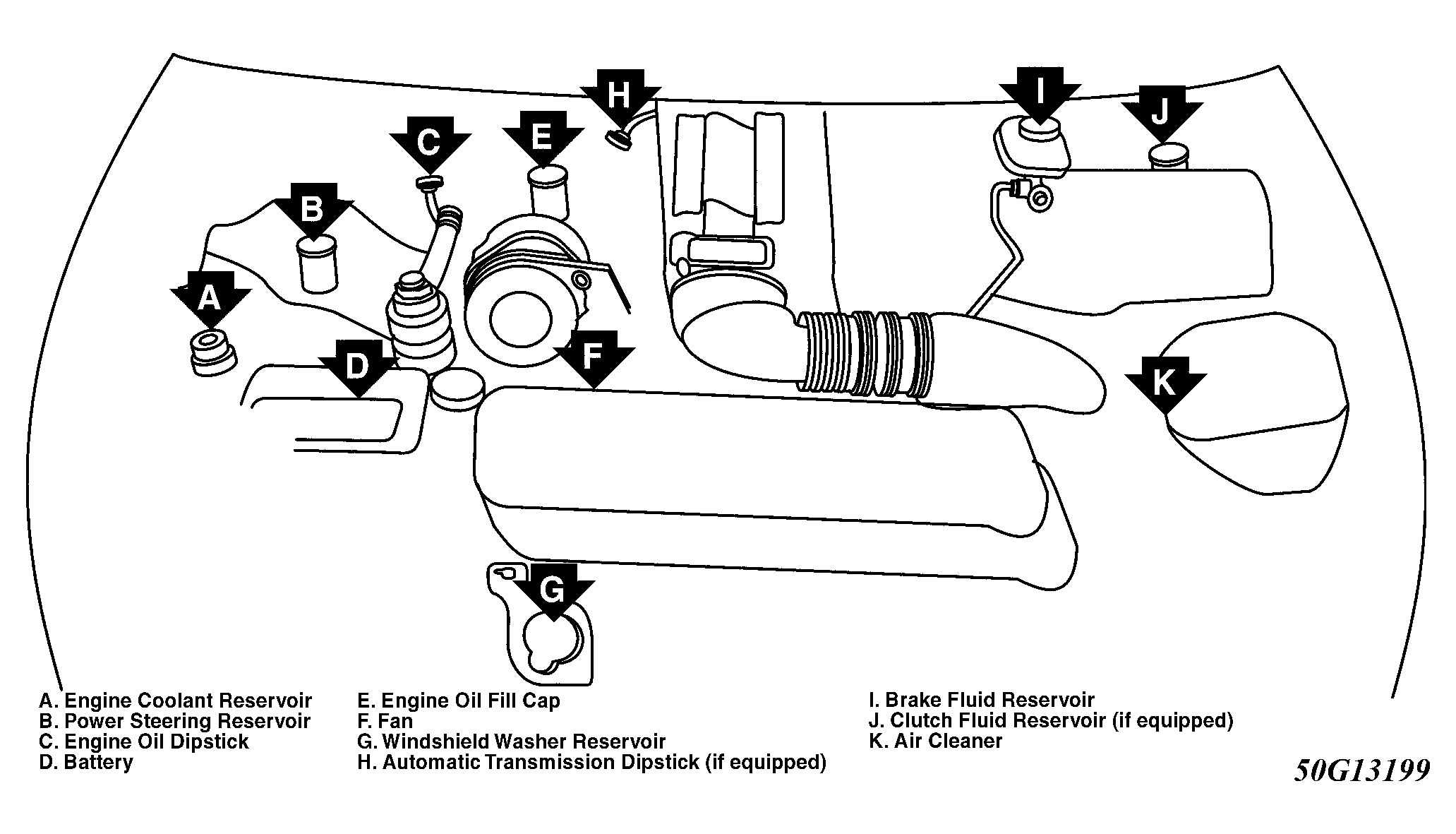 H
I
J
C
E
B
A
D
F
K
G

A. Engine Coolant Reservoir
B. Power Steering Reservoir
C. Engine Oil Dipstick
D. Battery

E. Engine Oil Fill Cap
F. Fan
G. Windshield Washer Reservoir
H. Automatic Transmission Dipstick (if equipped)

I. Brake Fluid Reservoir
J. Clutch Fluid Reservoir (if equipped)
K. Air Cleaner

50G13199