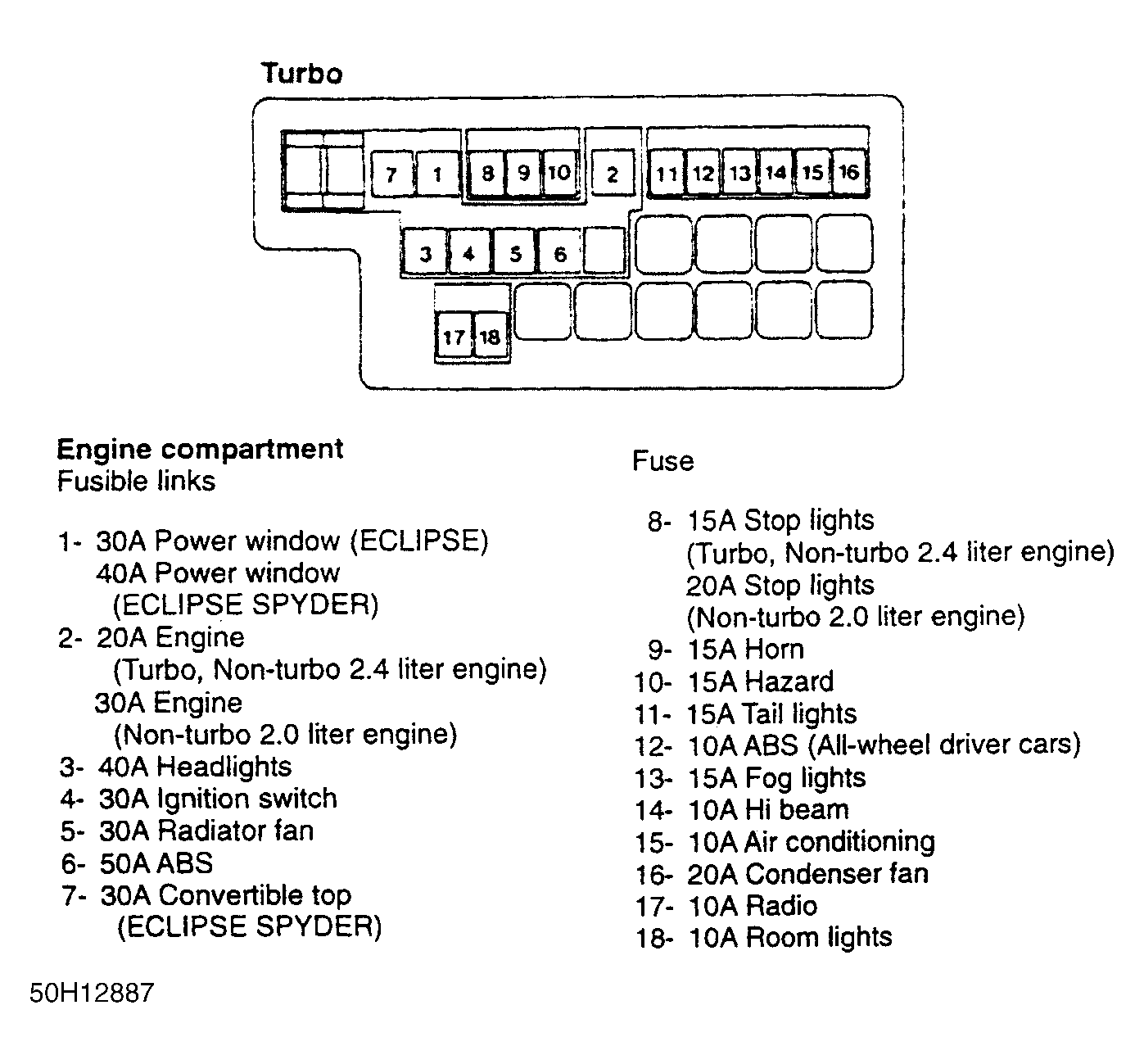 Turbo

7 1 8 9 10 2 11 12 13 14 15 16

3 4 5 6

17 18

Engine compartment
Fusible links

1- 30A Power window (ECLIPSE)
40A Power window
(ECLIPSE SPYDER)
2- 20A Engine
(Turbo, Non-turbo 2.4 liter engine)
30A Engine
(Non-turbo 2.0 liter engine)
3- 40A Headlights
4- 30A Ignition switch
5- 30A Radiator fan
6- 50A ABS
7- 30A Convertible top
(ECLIPSE SPYDER)

Fuse

8- 15A Stop lights
(Turbo, Non-turbo 2.4 liter engine)
20A Stop lights
(Non-turbo 2.0 liter engine)
9- 15A Horn
10- 15A Hazard
11- 15A Tail lights
12- 10A ABS (All-wheel driver cars)
13- 15A Fog lights
14- 10A Hi beam
15- 10A Air conditioning
16- 20A Condenser fan
17- 10A Radio
18- 10A Room lights

50H12887