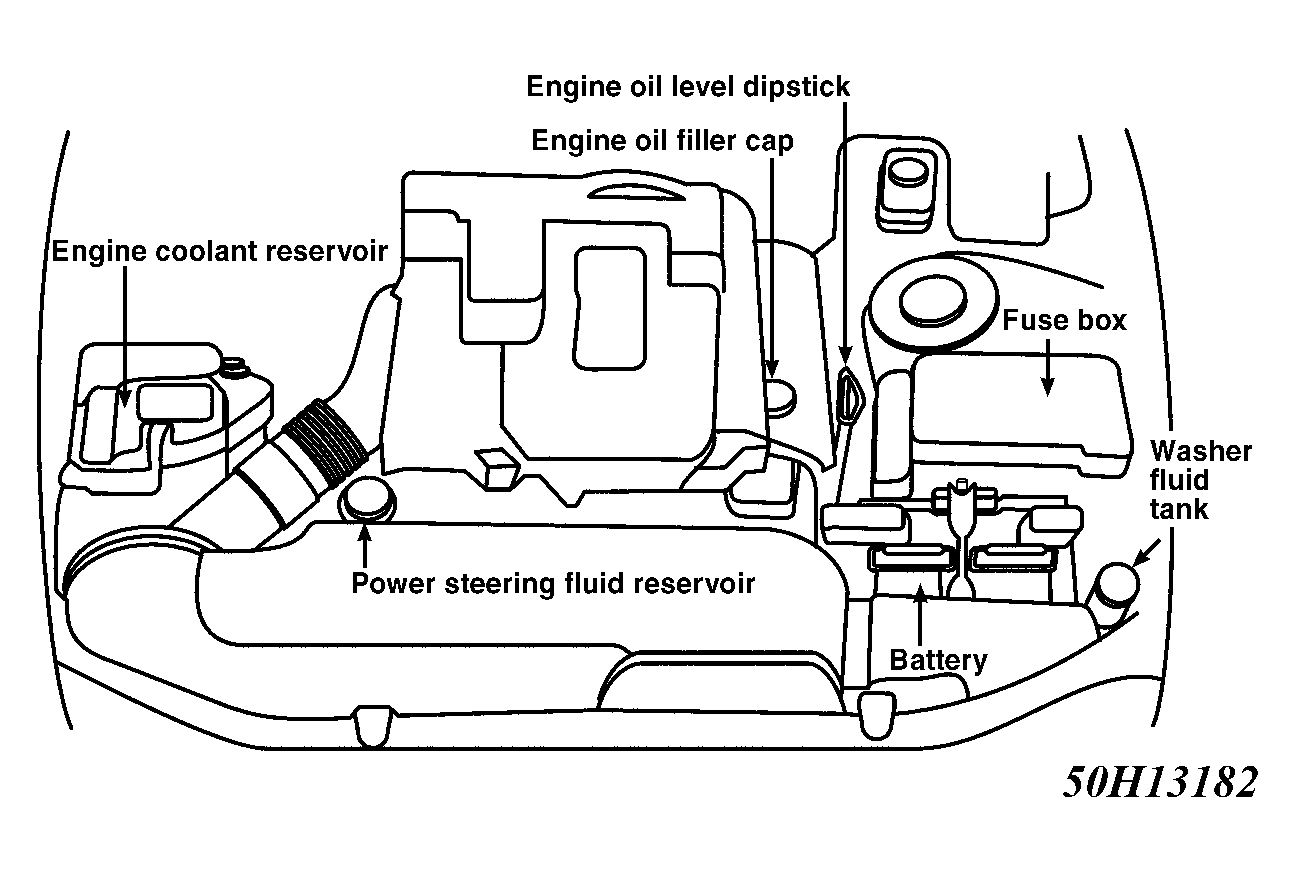 Engine oil level dipstick
Engine oil filler cap
Engine coolant reservoir
Fuse box
Washer fluid tank
Power steering fluid reservoir
Battery
50H13182