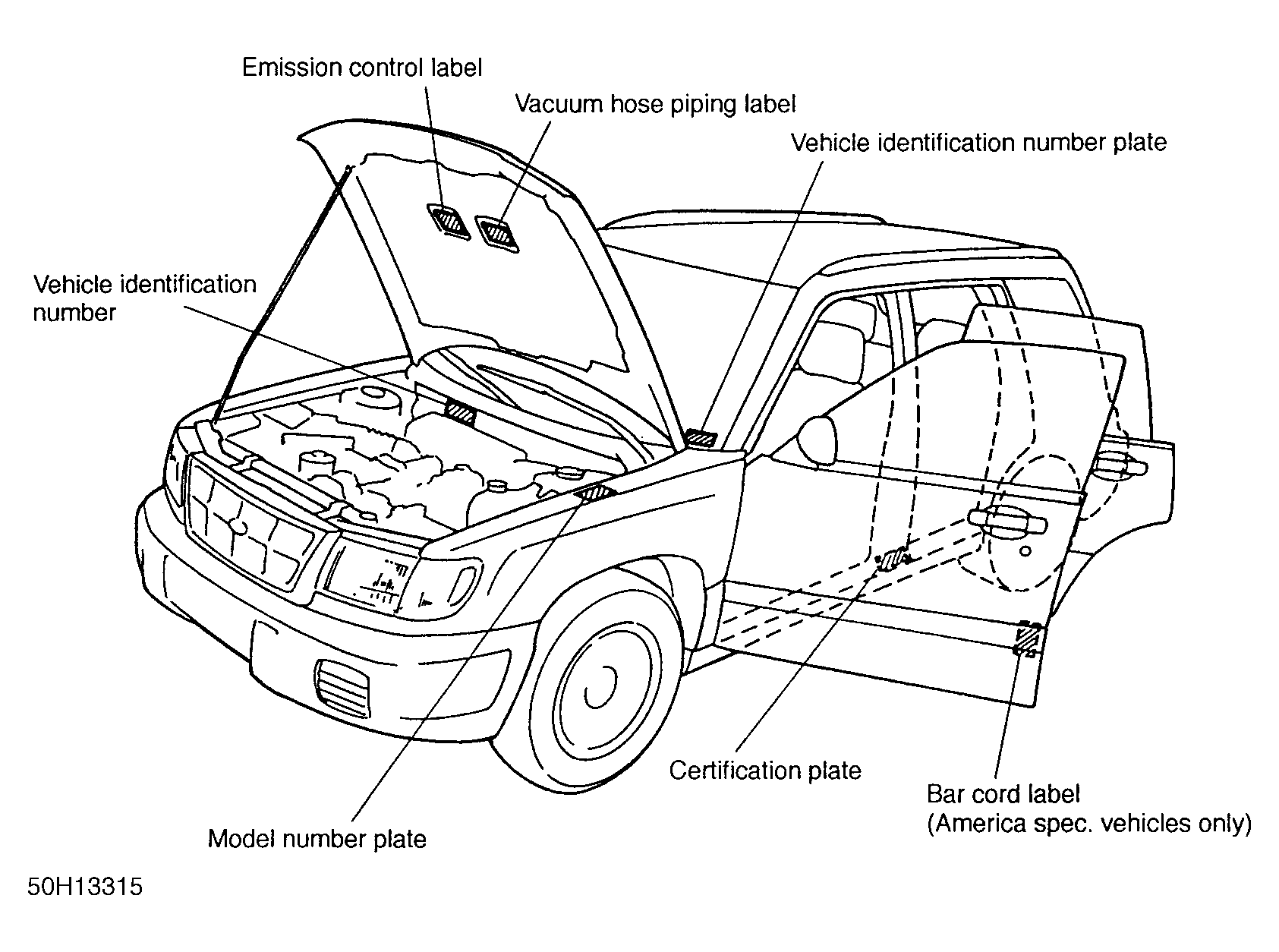 Emission control label

Vacuum hose piping label

Vehicle identification number plate

Vehicle identification number

Certification plate

Bar cord label (America spec. vehicles only)

Model number plate

50H13315