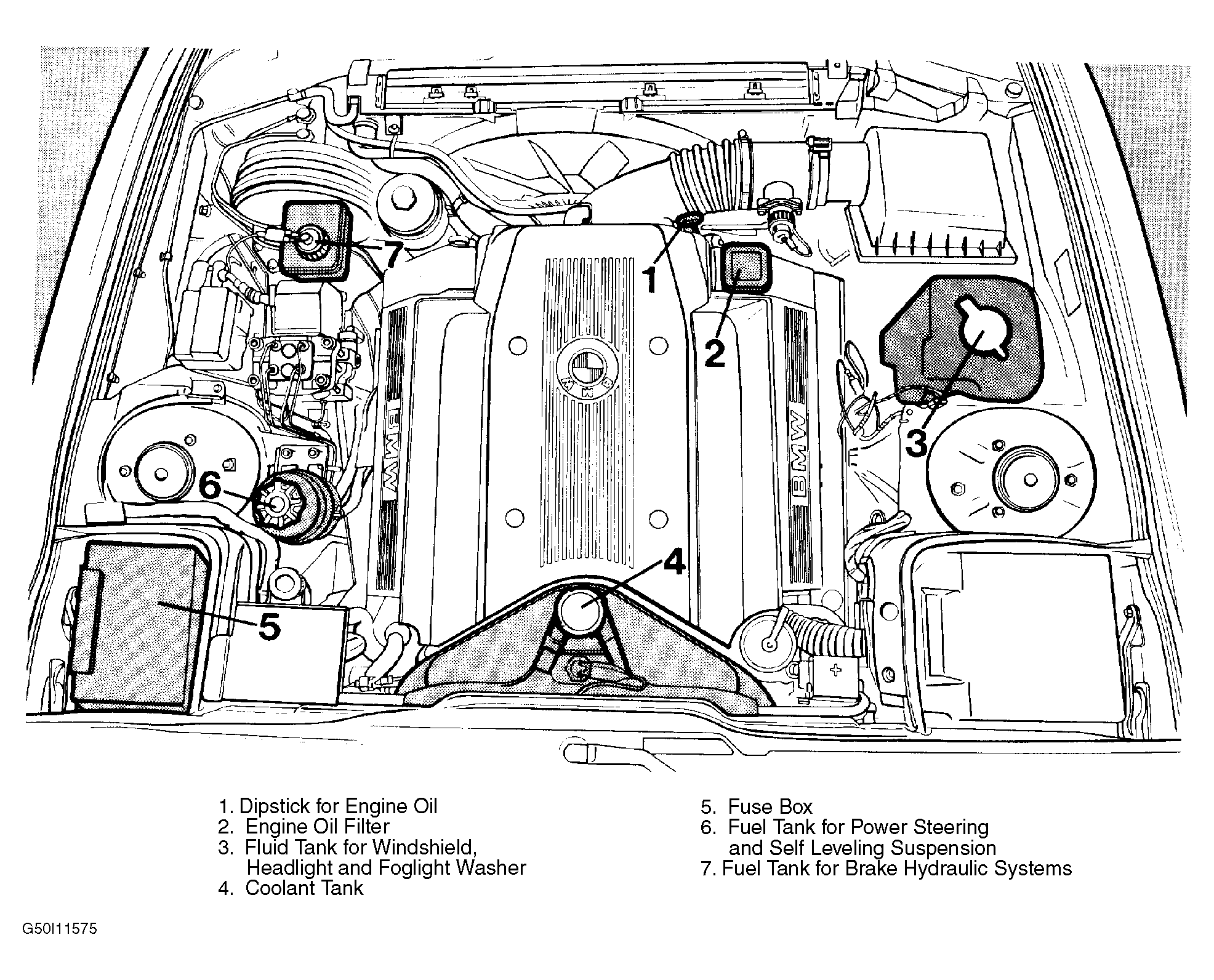 7
1
2
3
6
4
5
BMW
BMW
BMW

1. Dipstick for Engine Oil
2. Engine Oil Filter
3. Fluid Tank for Windshield, Headlight and Foglight Washer
4. Coolant Tank

5. Fuse Box
6. Fuel Tank for Power Steering and Self Leveling Suspension
7. Fuel Tank for Brake Hydraulic Systems

G50I11575