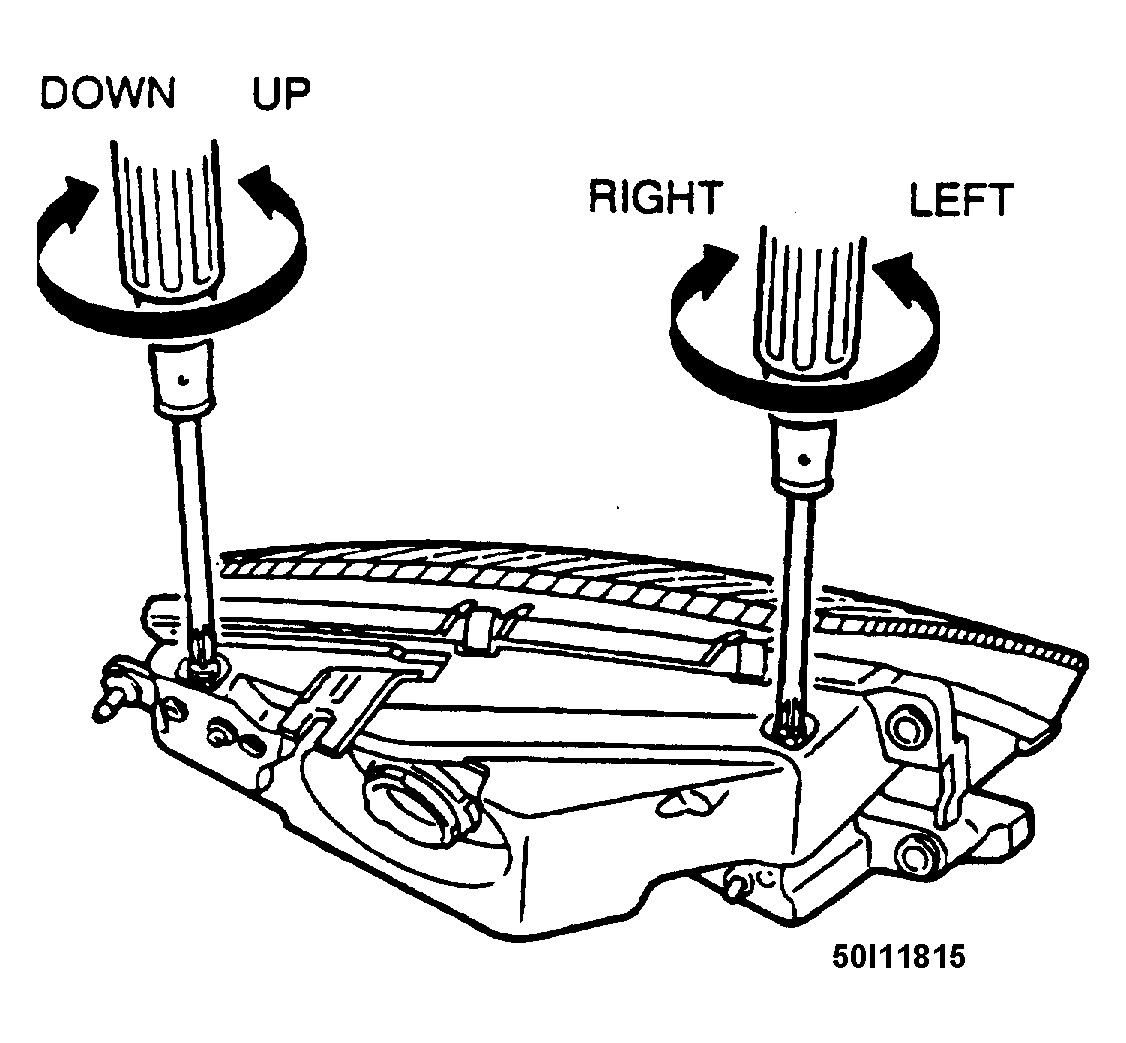 DOWN UP

RIGHT LEFT

50I11815