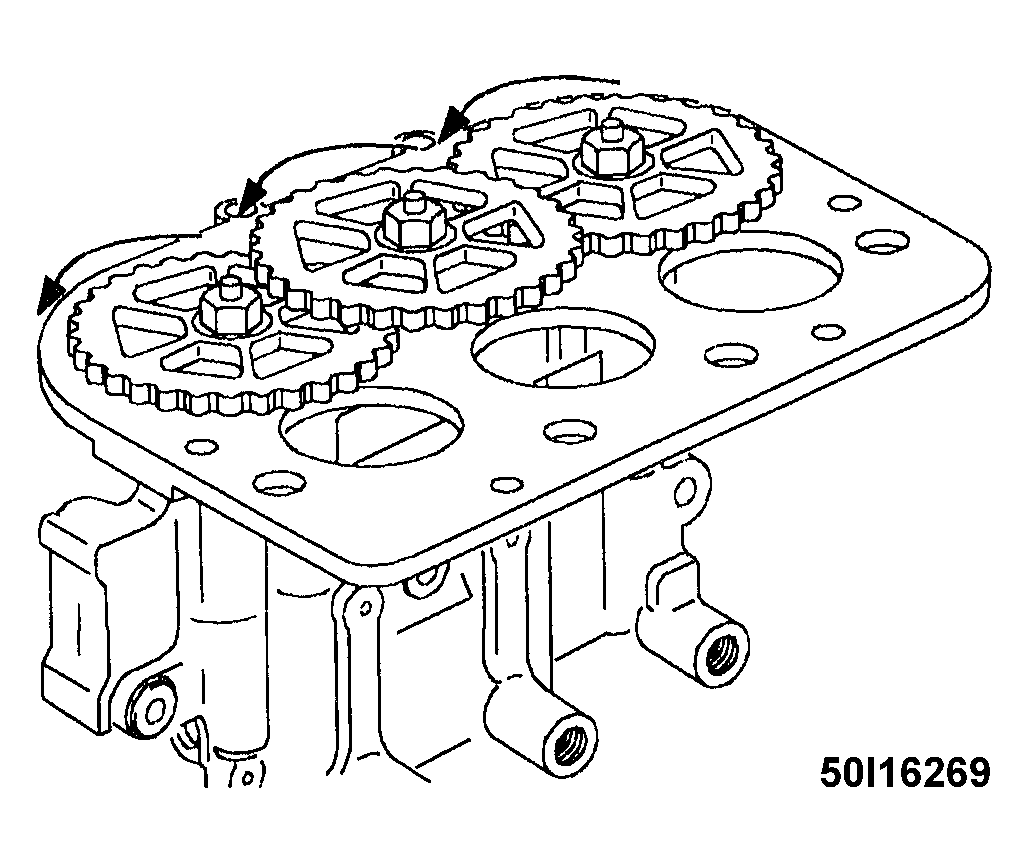 50I16269