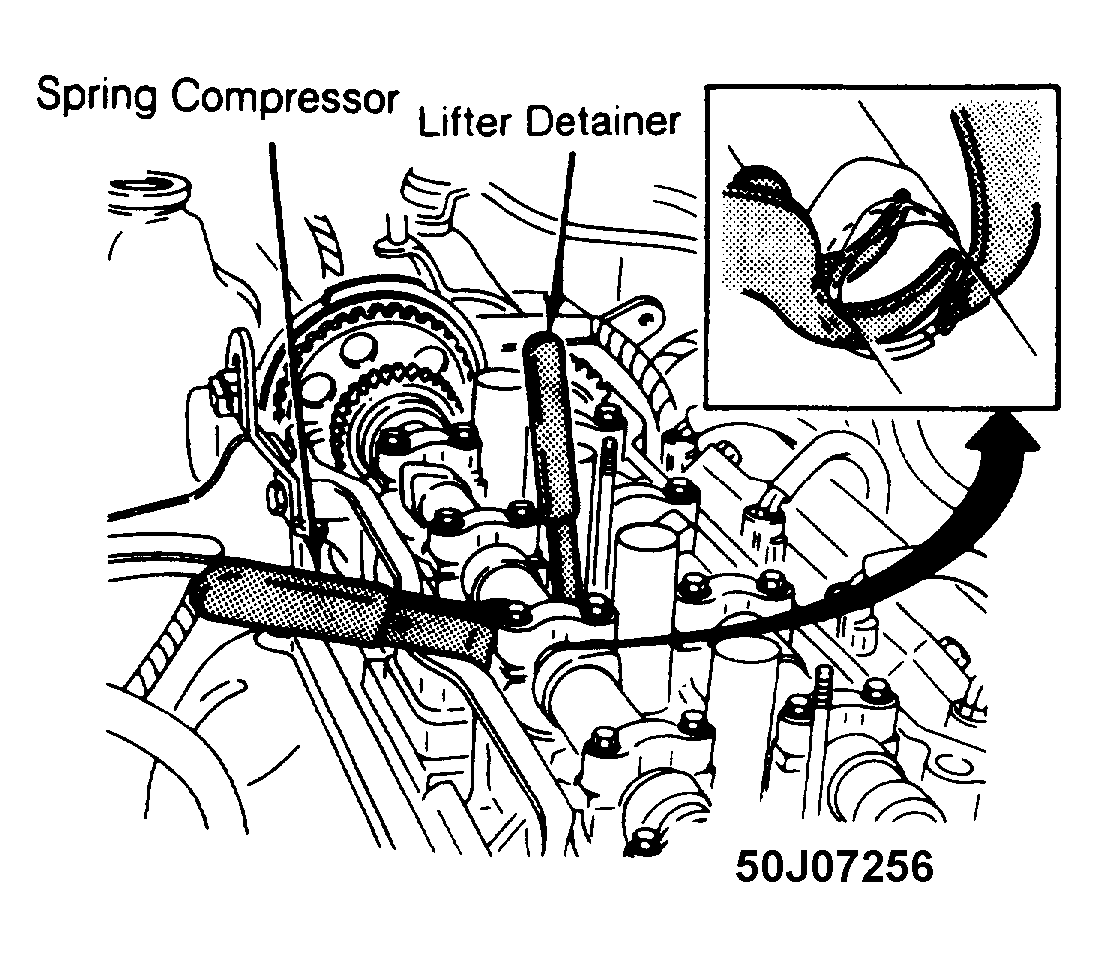 Spring Compressor
Lifter Detainer
50J07256