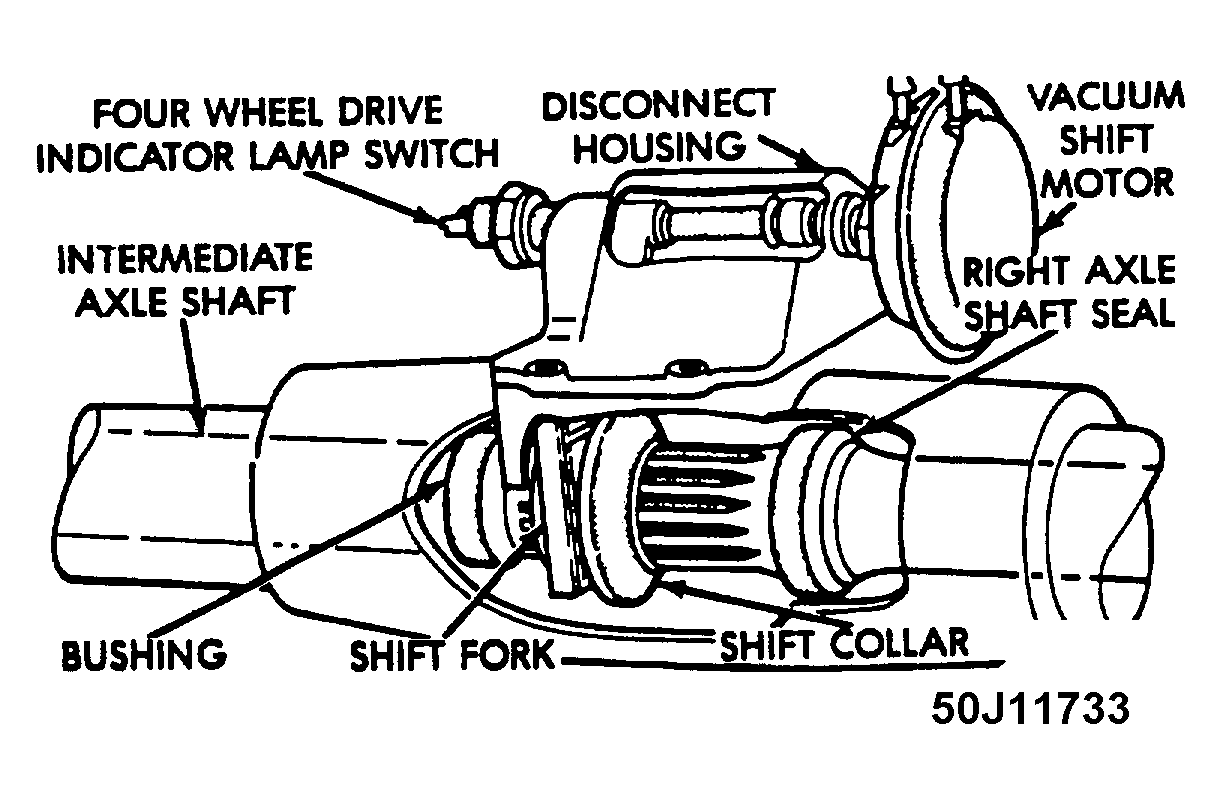 FOUR WHEEL DRIVE INDICATOR LAMP SWITCH

DISCONNECT HOUSING

VACUUM SHIFT MOTOR

INTERMEDIATE AXLE SHAFT

RIGHT AXLE SHAFT SEAL

BUSHING

SHIFT FORK

SHIFT COLLAR

50J11733