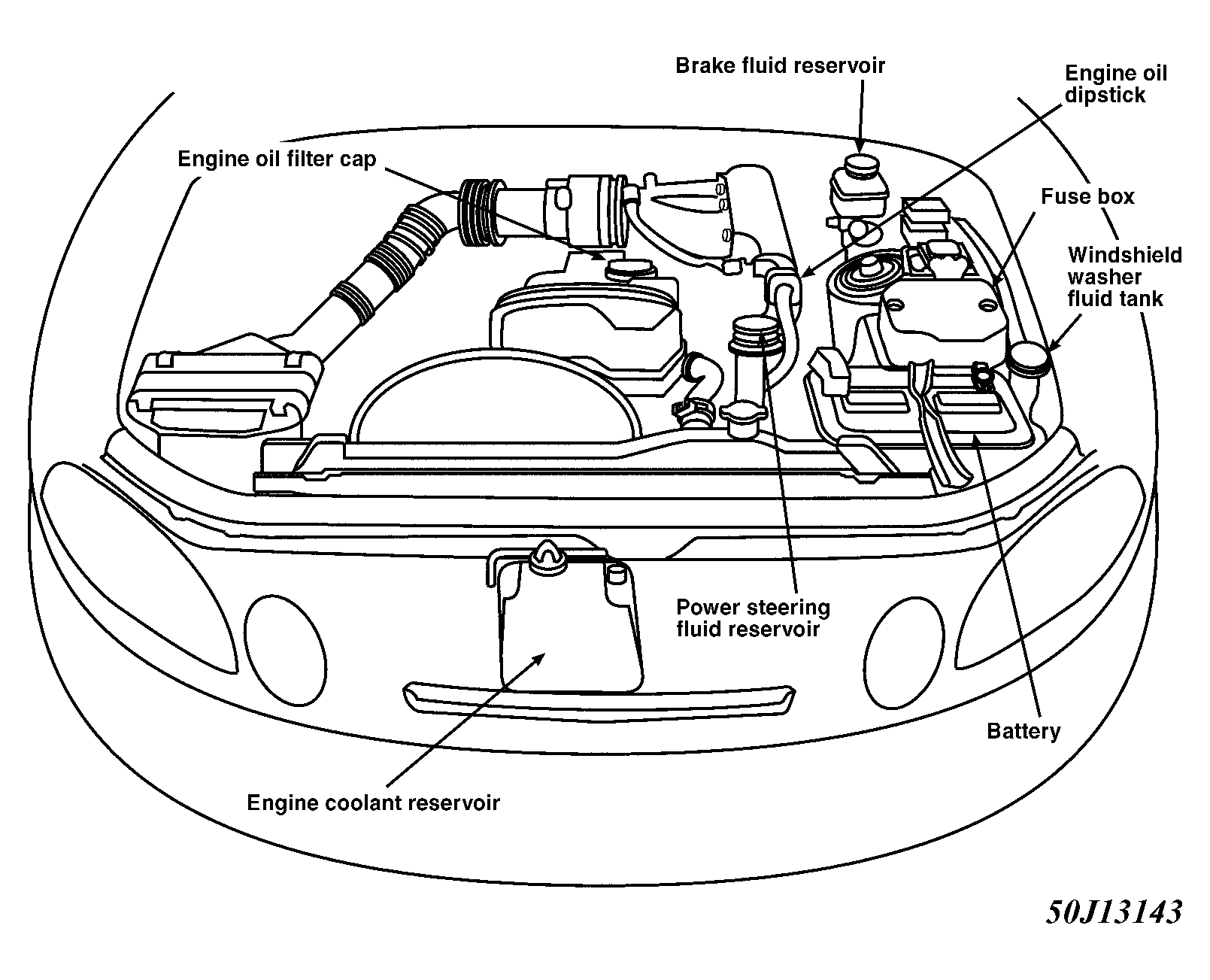 Brake fluid reservoir

Engine oil dipstick

Engine oil filter cap

Fuse box

Windshield washer fluid tank

Power steering fluid reservoir

Battery

Engine coolant reservoir

50J13143