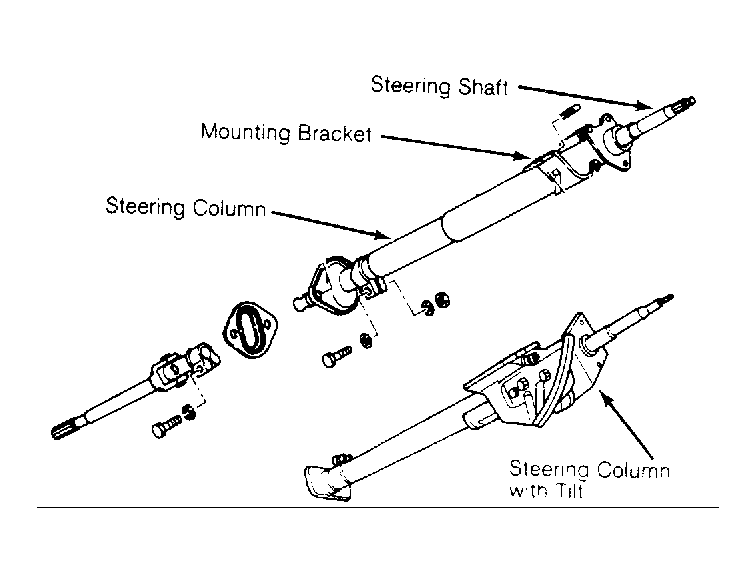 Steering Shaft

Mounting Bracket

Steering Column

Steering Column with Tilt