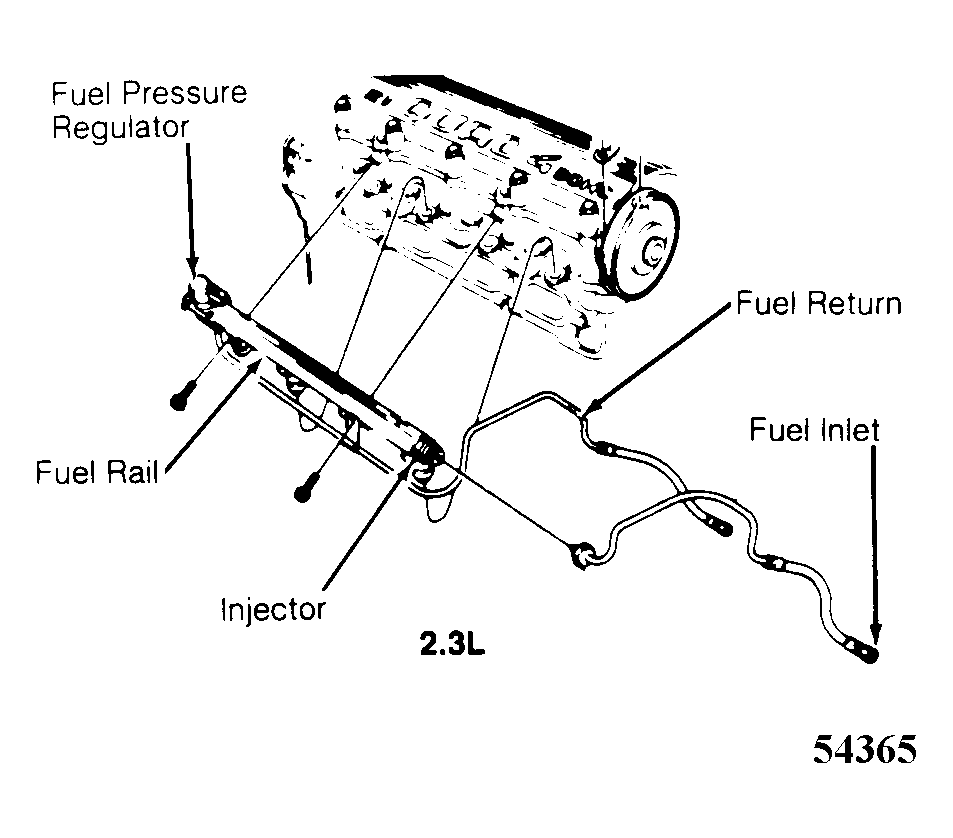 Fuel Pressure Regulator

Fuel Return

Fuel Inlet

Fuel Rail

Injector

2.3L

54365