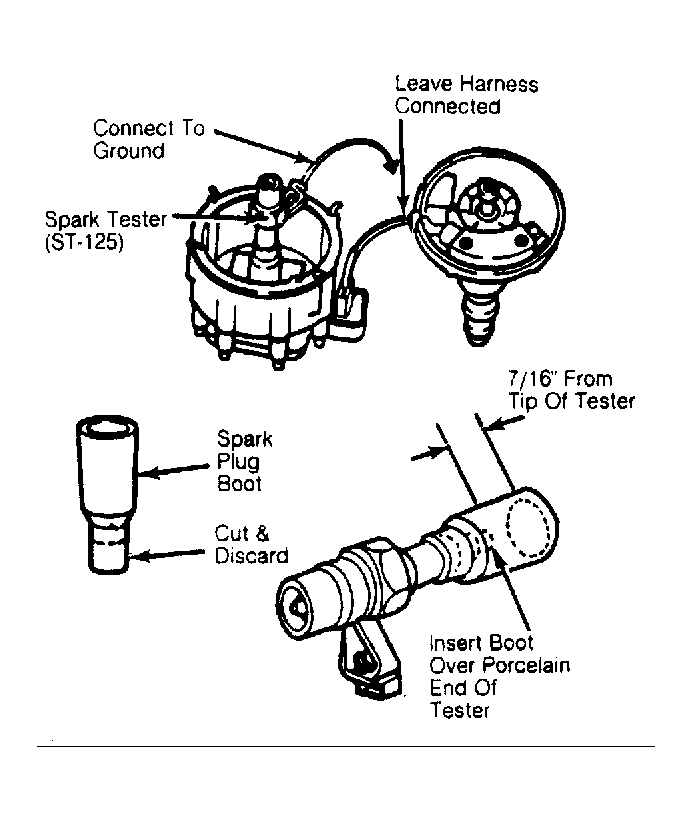 Leave Harness Connected

Connect To Ground

Spark Tester (ST-125)

7/16" From Tip Of Tester

Spark Plug Boot

Cut & Discard

Insert Boot Over Porcelain End Of Tester