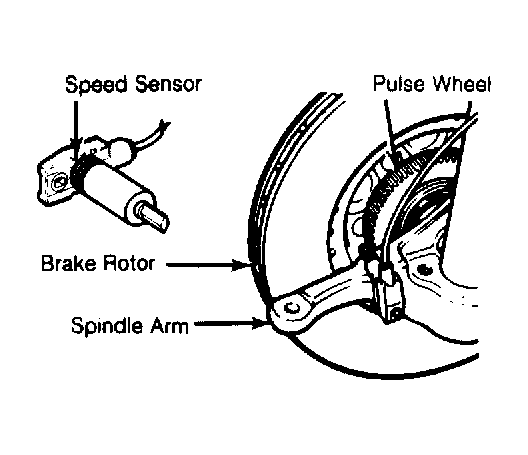 Speed Sensor

Pulse Wheel

Brake Rotor

Spindle Arm